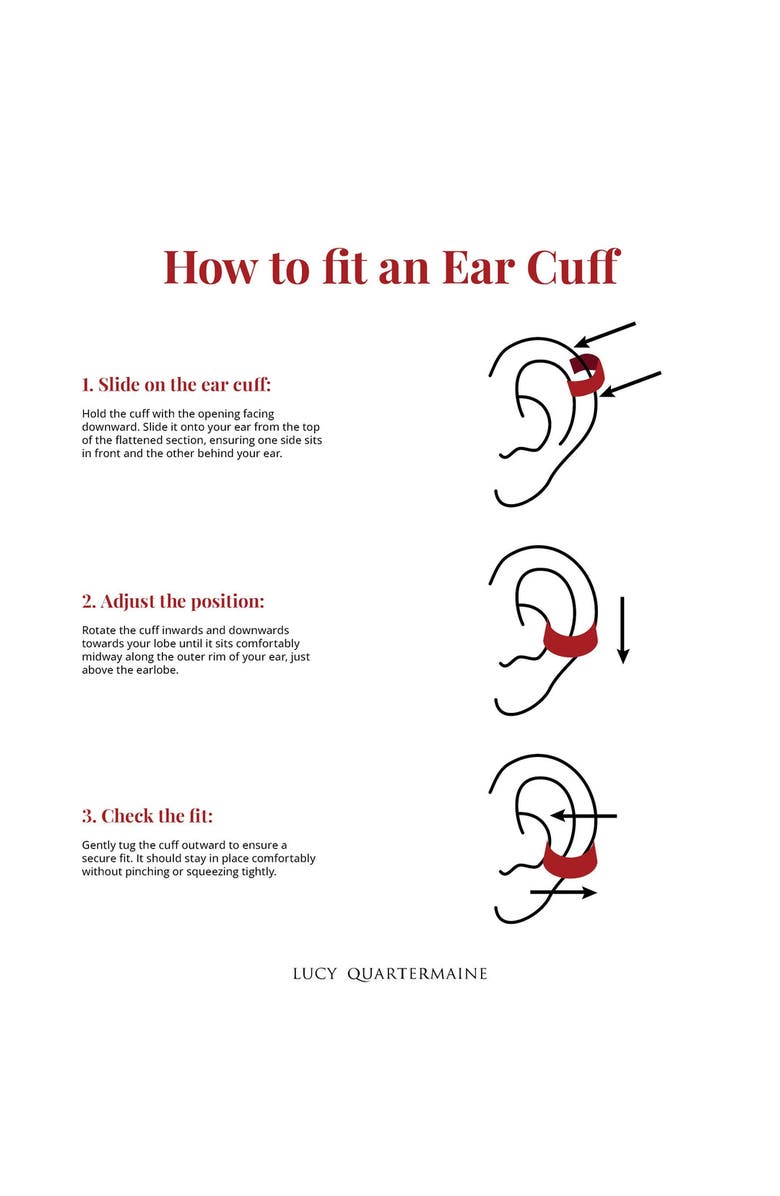 How to fit an Ear Cuff

1. Slide on the ear cuff:

Hold the cuff with the opening facing downward. Slide it onto your ear from the top of the flattened section, ensuring one side sits in front and the other behind your ear.

2. Adjust the position:

Rotate the cuff inwards and downwards towards your lobe until it sits comfortably midway along the outer rim of your ear, just above the earlobe.

3. Check the fit:

Gently tug the cuff outward to ensure a secure fit. It should stay in place comfortably without pinching or squeezing tightly.

LUCY QUARTERMAINE