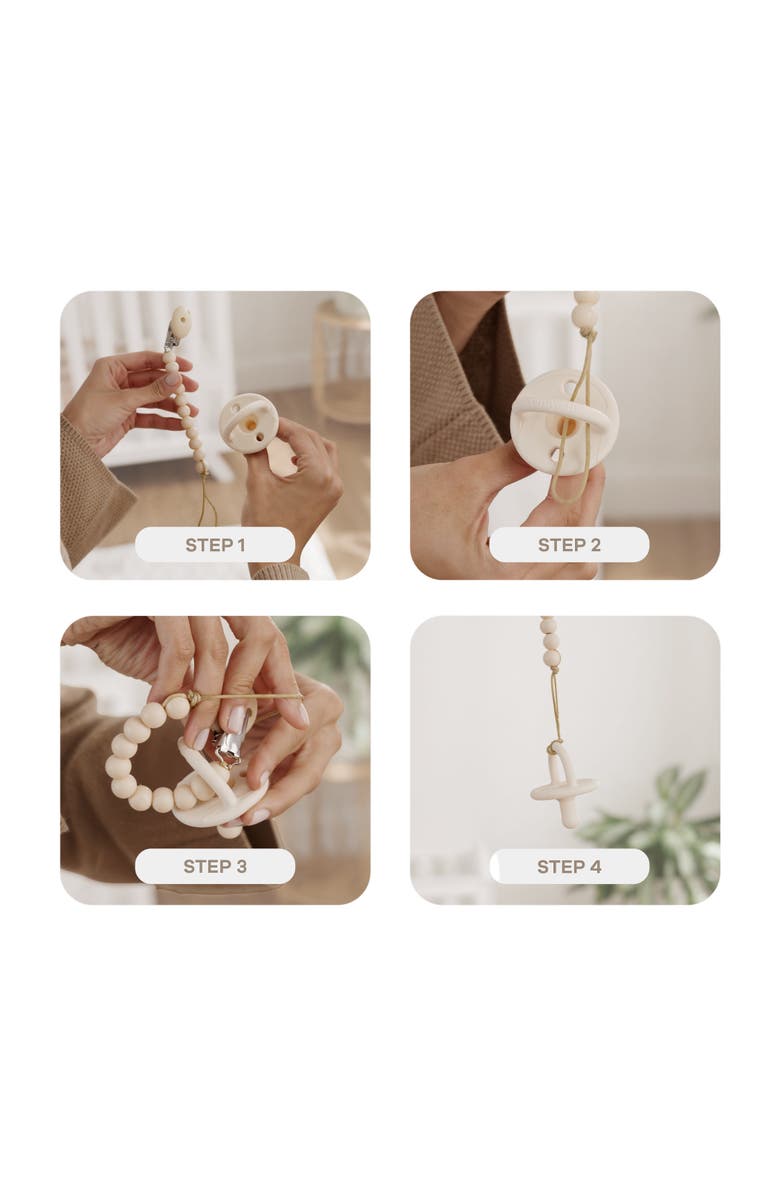 STEP 1

STEP 2

STEP 3

STEP 4