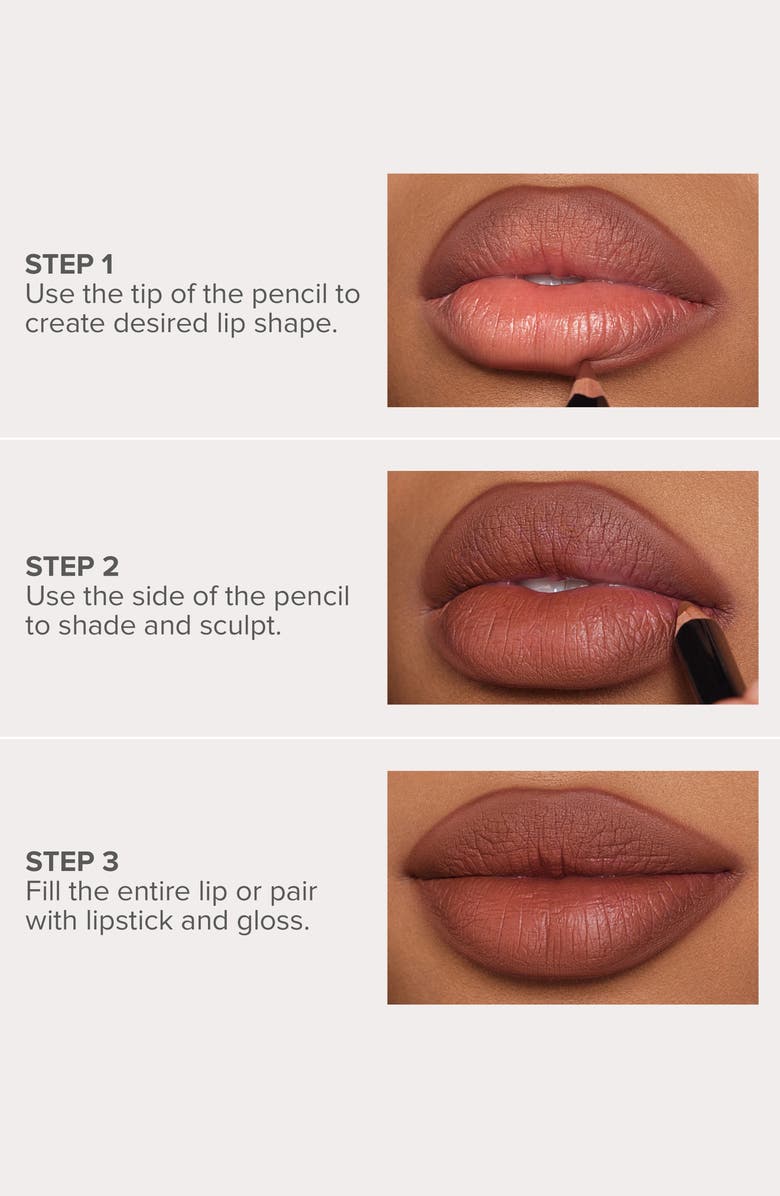 STEP 1
Use the tip of the pencil to create desired lip shape.

STEP 2
Use the side of the pencil to shade and sculpt.

STEP 3
Fill the entire lip or pair with lipstick and gloss.