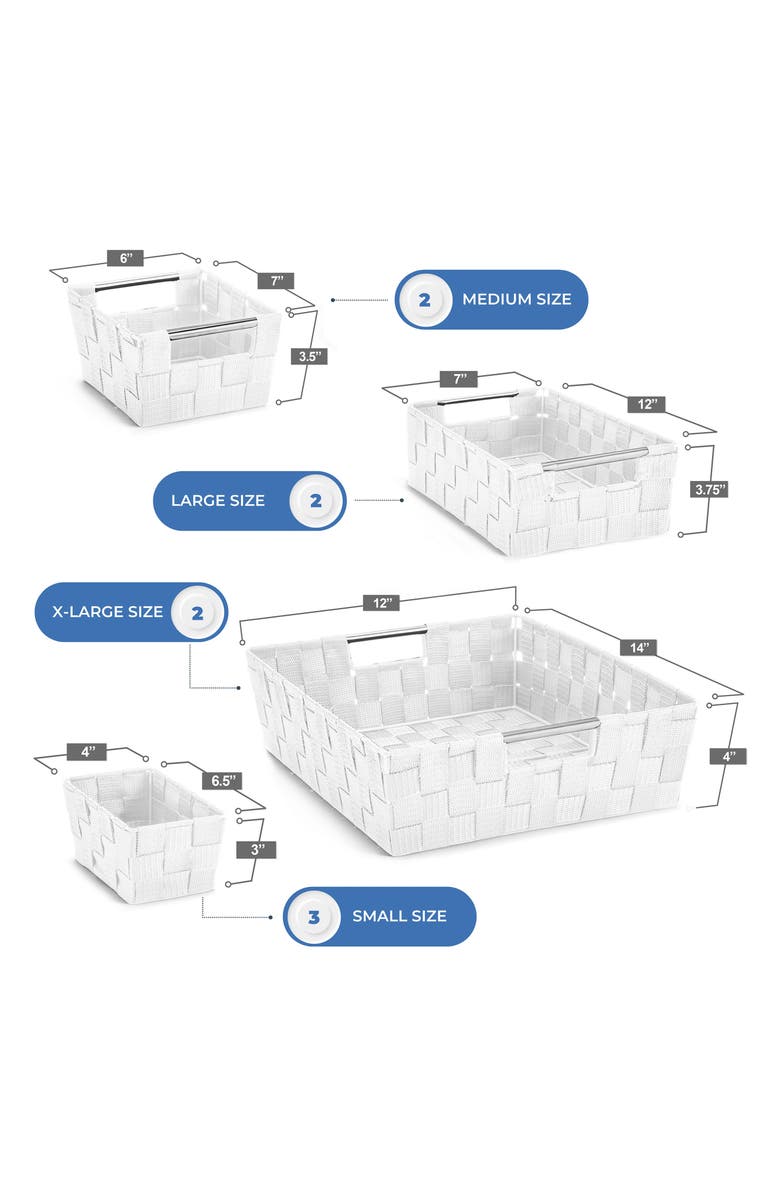 6"
7"
3.5"
2 MEDIUM SIZE
7"
12"
3.75"
LARGE SIZE 2
X-LARGE SIZE 2
12"
14"
4"
4"
6.5"
3"
3 SMALL SIZE