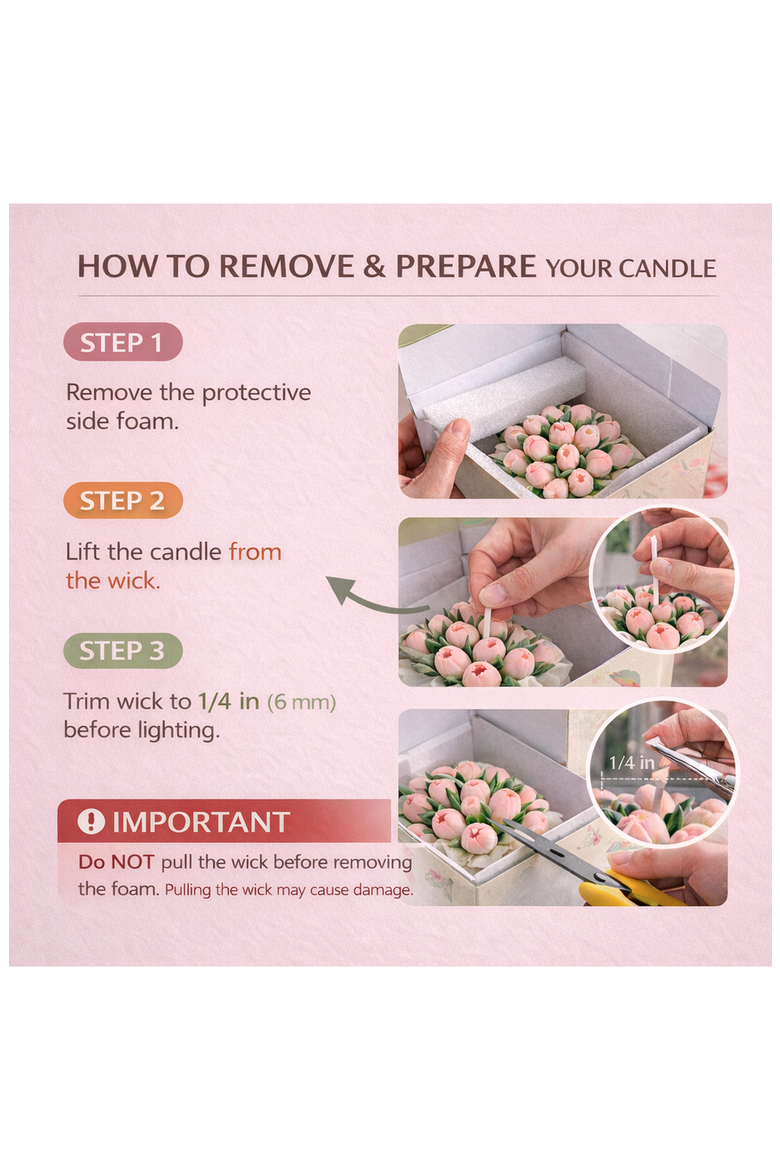 HOW TO REMOVE & PREPARE YOUR CANDLE

STEP 1

Remove the protective side foam.

STEP 2

Lift the candle from the wick.

STEP 3

Trim wick to 1/4 in (6 mm) before lighting.

1/4 in

IMPORTANT

Do NOT pull the wick before removing the foam. Pulling the wick may cause damage.