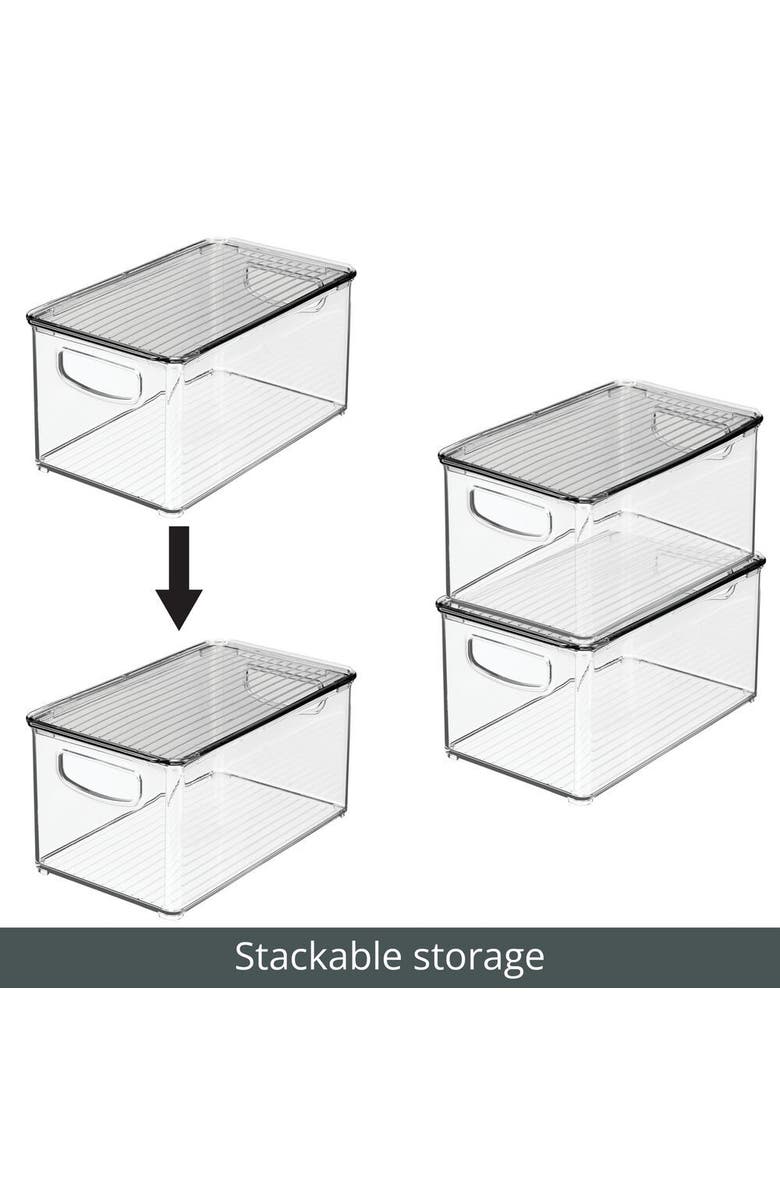 Stackable storage