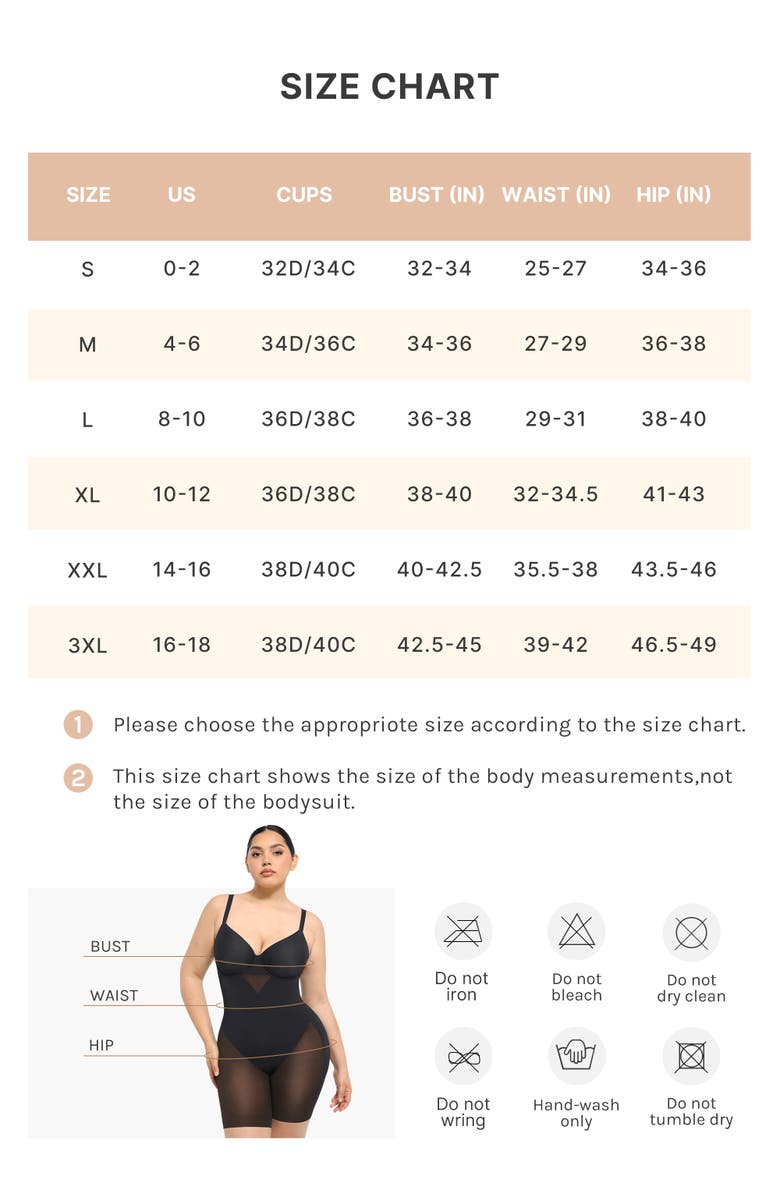 SIZE CHART

| SIZE | US | CUPS | BUST (IN) | WAIST (IN) | HIP (IN) |
|---|---|---|---|---|---|
| S | 0-2 | 32D/34C | 32-34 | 25-27 | 34-36 |
| M | 4-6 | 34D/36C | 34-36 | 27-29 | 36-38 |
| L | 8-10 | 36D/38C | 36-38 | 29-31 | 38-40 |
| XL | 10-12 | 36D/38C | 38-40 | 32-34.5 | 41-43 |
| XXL | 14-16 | 38D/40C | 40-42.5 | 35.5-38 | 43.5-46 |
| 3XL | 16-18 | 38D/40C | 42.5-45 | 39-42 | 46.5-49 |

1 Please choose the appropriote size according to the size chart.

2 This size chart shows the size of the body measurements,not the size of the bodysuit.

BUST
WAIST
HIP

Do not iron
Do not bleach
Do not dry clean
Do not wring
Hand-wash only
Do not tumble dry