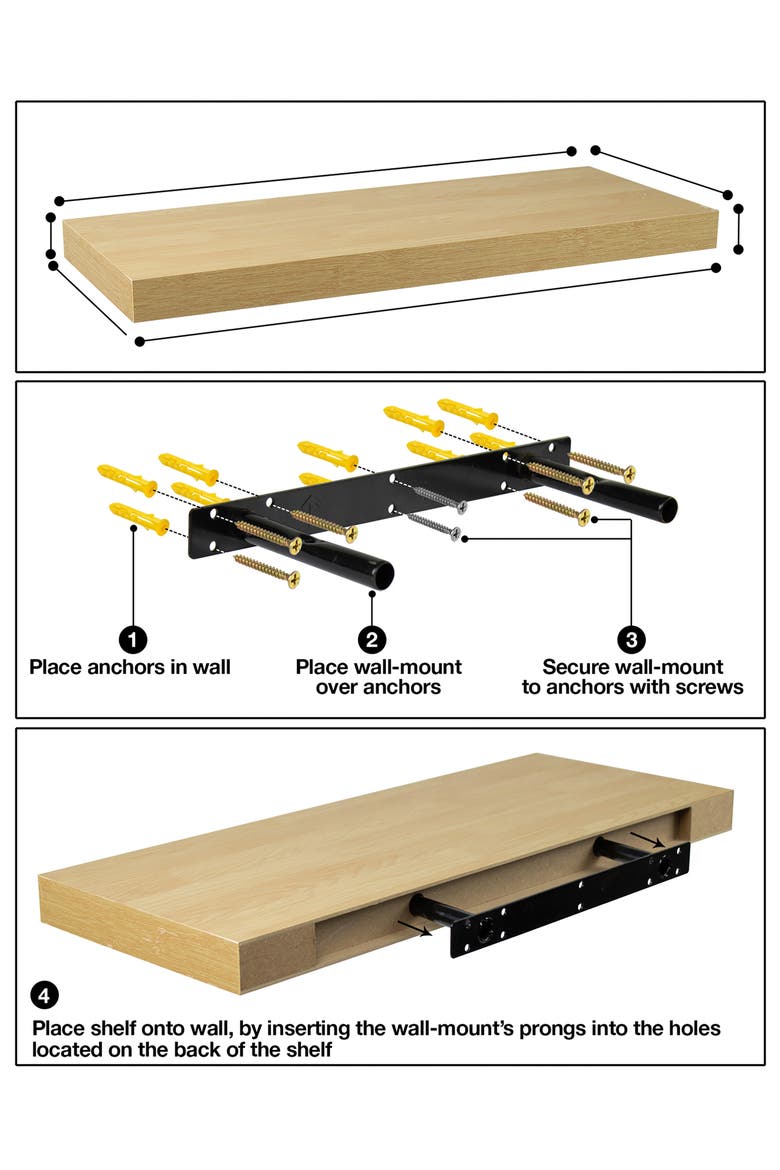 1
Place anchors in wall

2
Place wall-mount over anchors

3
Secure wall-mount to anchors with screws

4
Place shelf onto wall, by inserting the wall-mount's prongs into the holes located on the back of the shelf