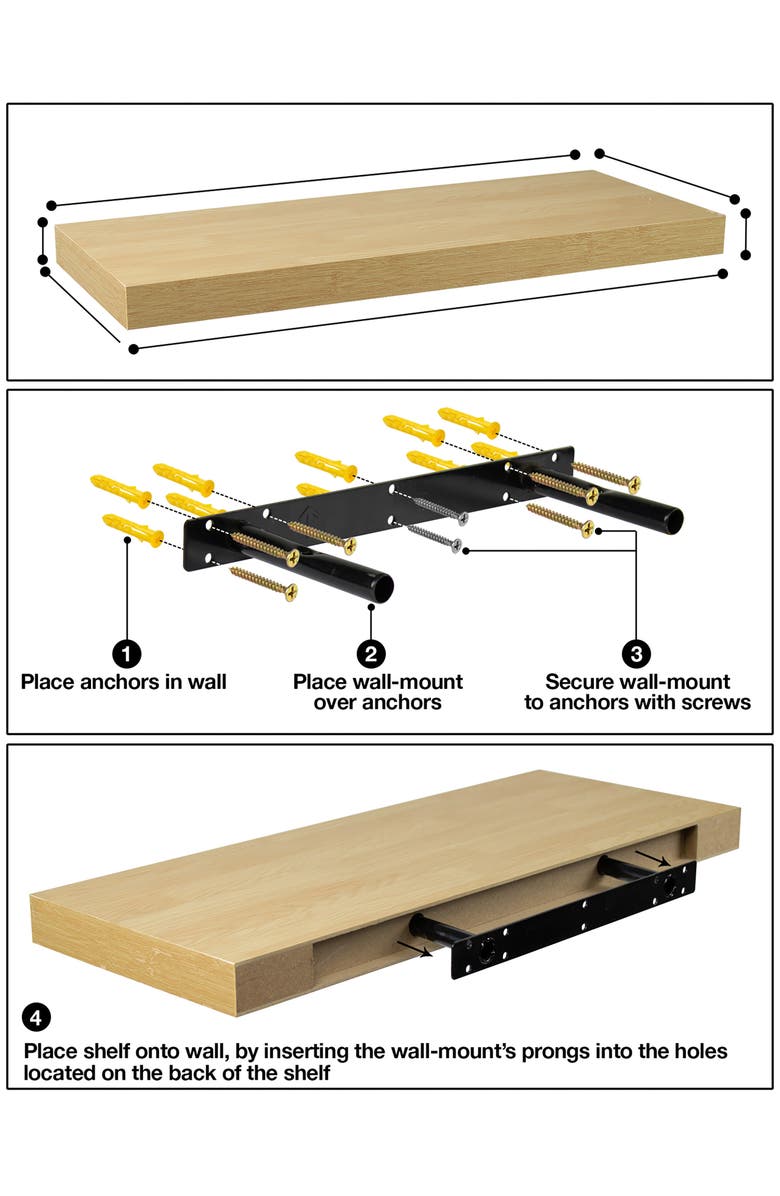 1
Place anchors in wall

2
Place wall-mount over anchors

3
Secure wall-mount to anchors with screws

4
Place shelf onto wall, by inserting the wall-mount's prongs into the holes located on the back of the shelf