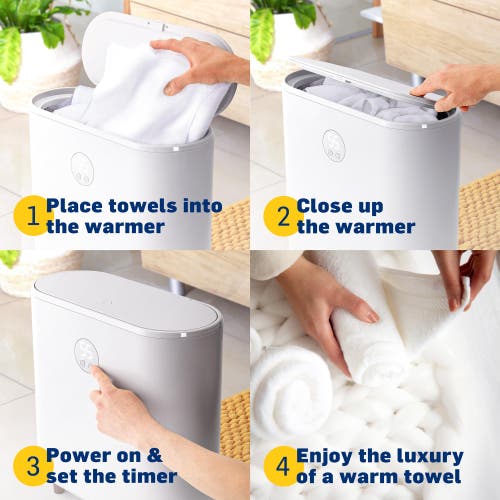 1 Place towels into the warmer

2 Close up the warmer

3 Power on & set the timer

4 Enjoy the luxury of a warm towel