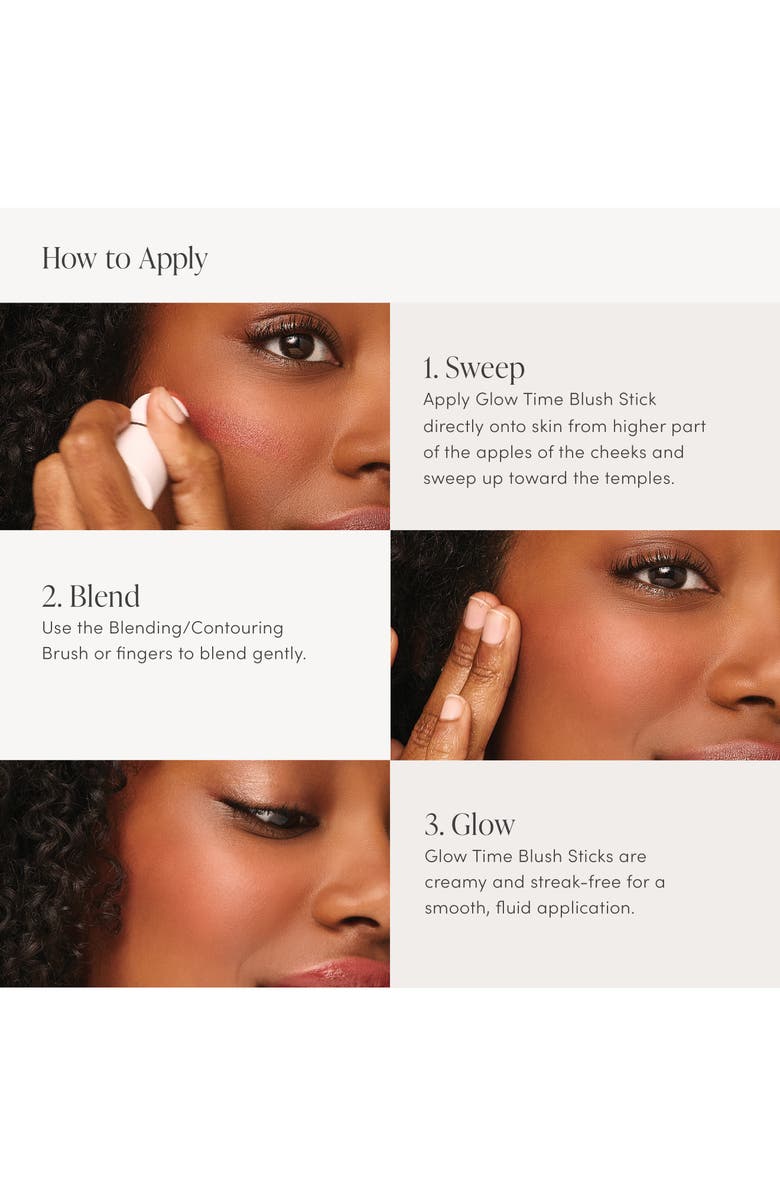 How to Apply

1. Sweep
Apply Glow Time Blush Stick directly onto skin from higher part of the apples of the cheeks and sweep up toward the temples.

2. Blend
Use the Blending/Contouring Brush or fingers to blend gently.

3. Glow
Glow Time Blush Sticks are creamy and streak-free for a smooth, fluid application.