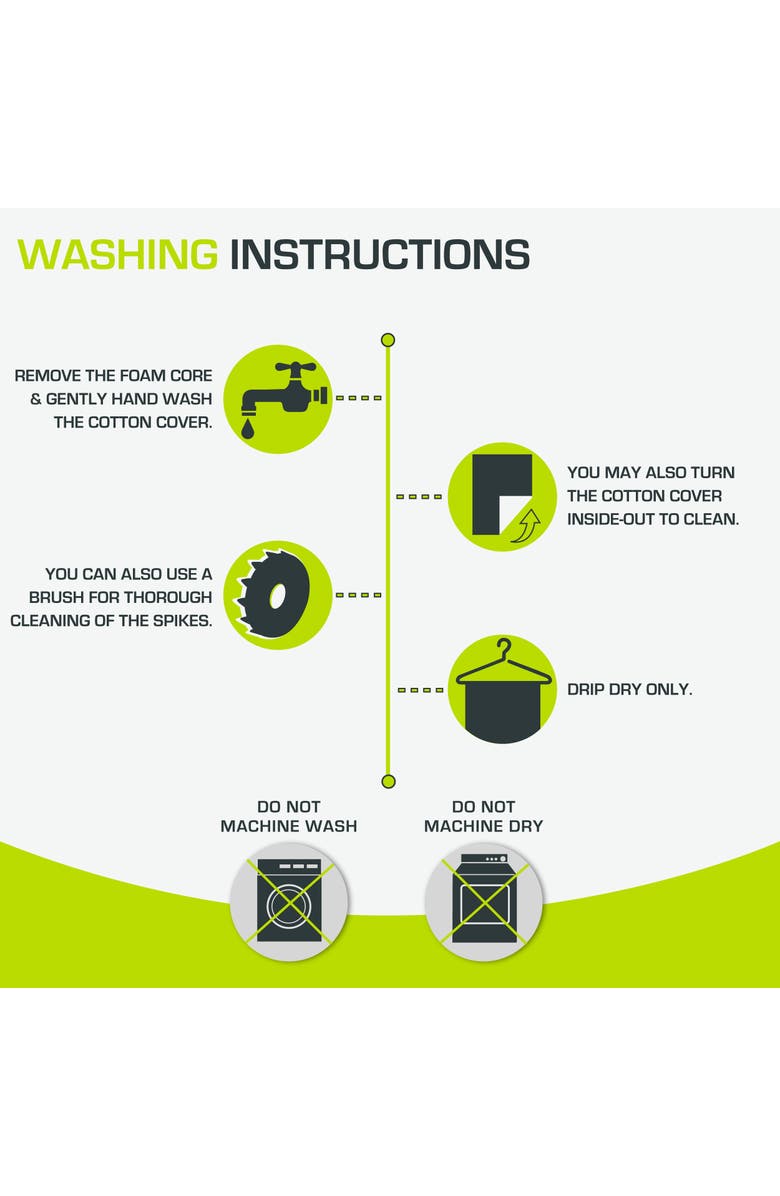 WASHING INSTRUCTIONS

REMOVE THE FOAM CORE & GENTLY HAND WASH THE COTTON COVER.

YOU MAY ALSO TURN THE COTTON COVER INSIDE-OUT TO CLEAN.

YOU CAN ALSO USE A BRUSH FOR THOROUGH CLEANING OF THE SPIKES.

DRIP DRY ONLY.

DO NOT MACHINE WASH

DO NOT MACHINE DRY