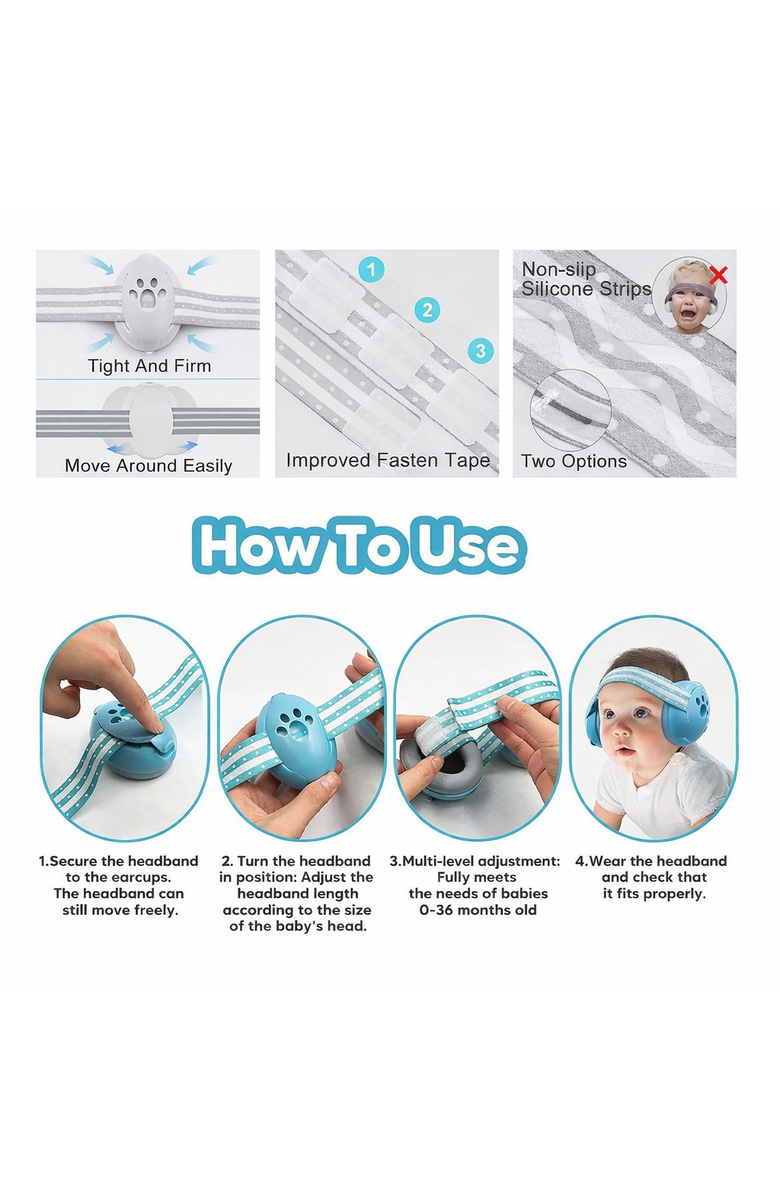 Tight And Firm

Move Around Easily

1

2

3

Improved Fasten Tape

Non-slip Silicone Strips

Two Options

How To Use

1.Secure the headband to the earcups. The headband can still move freely.

2. Turn the headband in position: Adjust the headband length according to the size of the baby's head.

3.Multi-level adjustment: Fully meets the needs of babies 0-36 months old

4.Wear the headband and check that it fits properly.