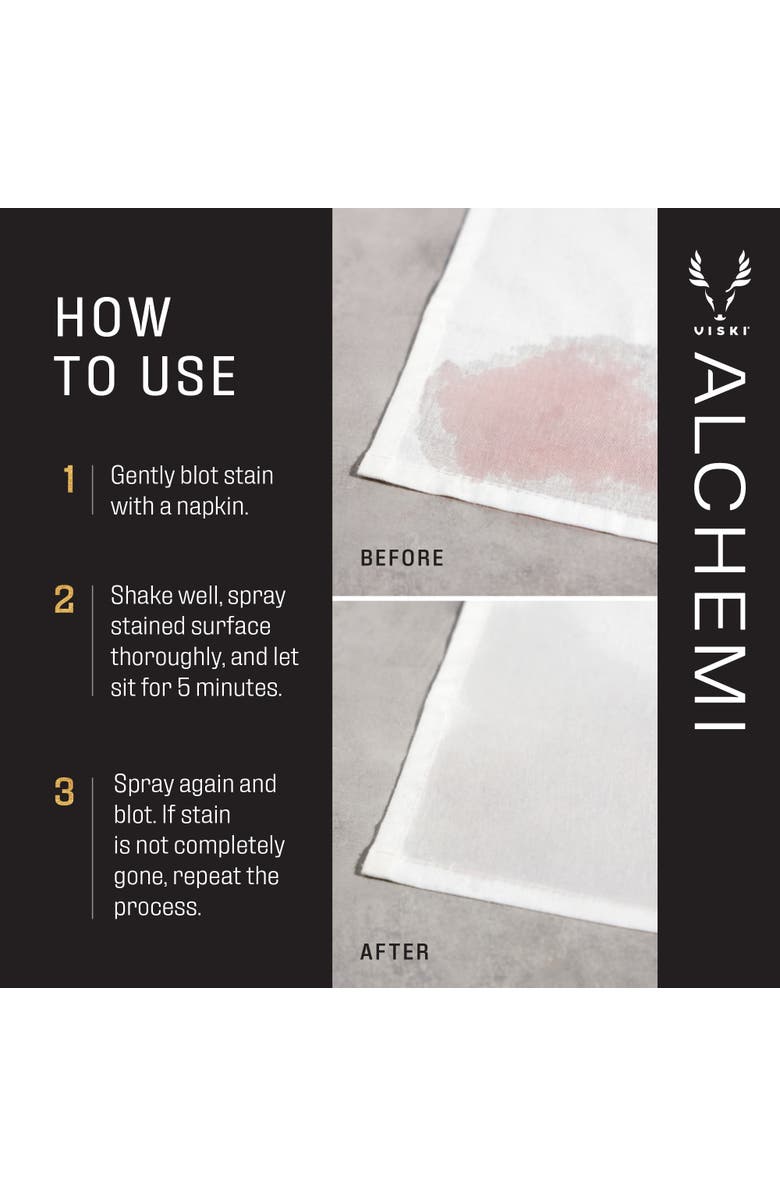 HOW TO USE

1 Gently blot stain with a napkin.

2 Shake well, spray stained surface thoroughly, and let sit for 5 minutes.

3 Spray again and blot. If stain is not completely gone, repeat the process.

BEFORE

AFTER

VISKI

ALCHEMI