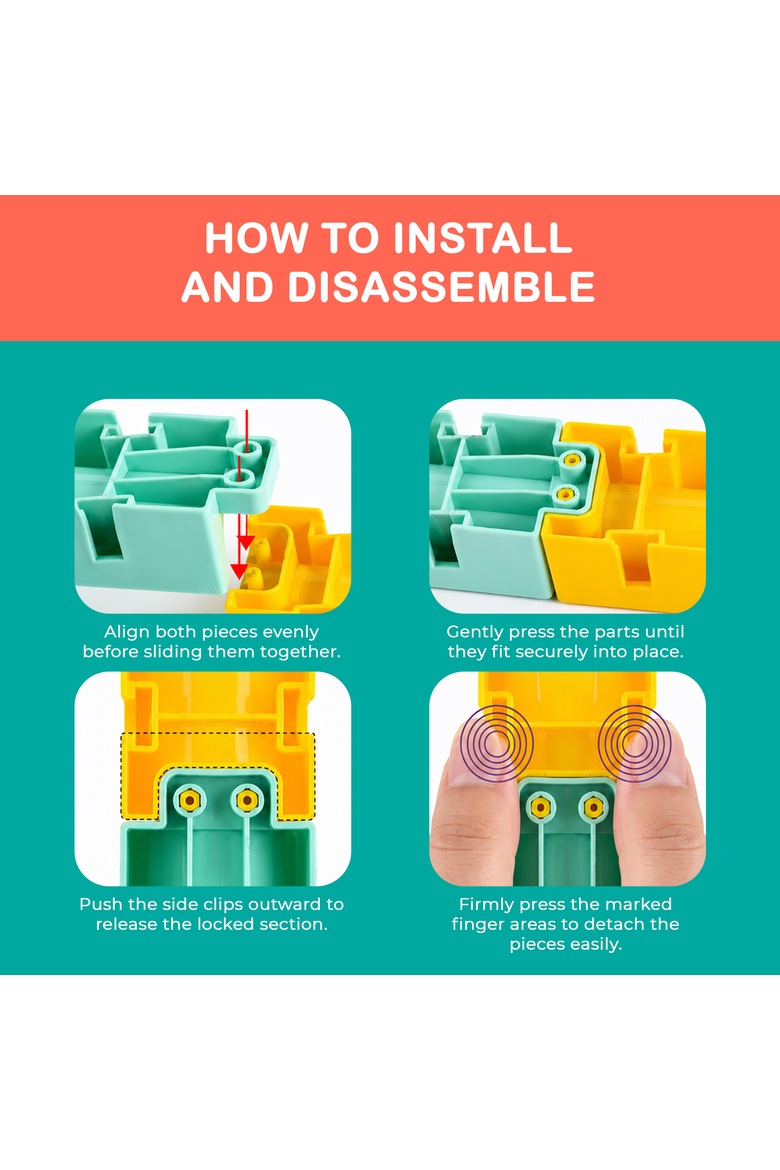 HOW TO INSTALL AND DISASSEMBLE

Align both pieces evenly before sliding them together.

Gently press the parts until they fit securely into place.

Push the side clips outward to release the locked section.

Firmly press the marked finger areas to detach the pieces easily.