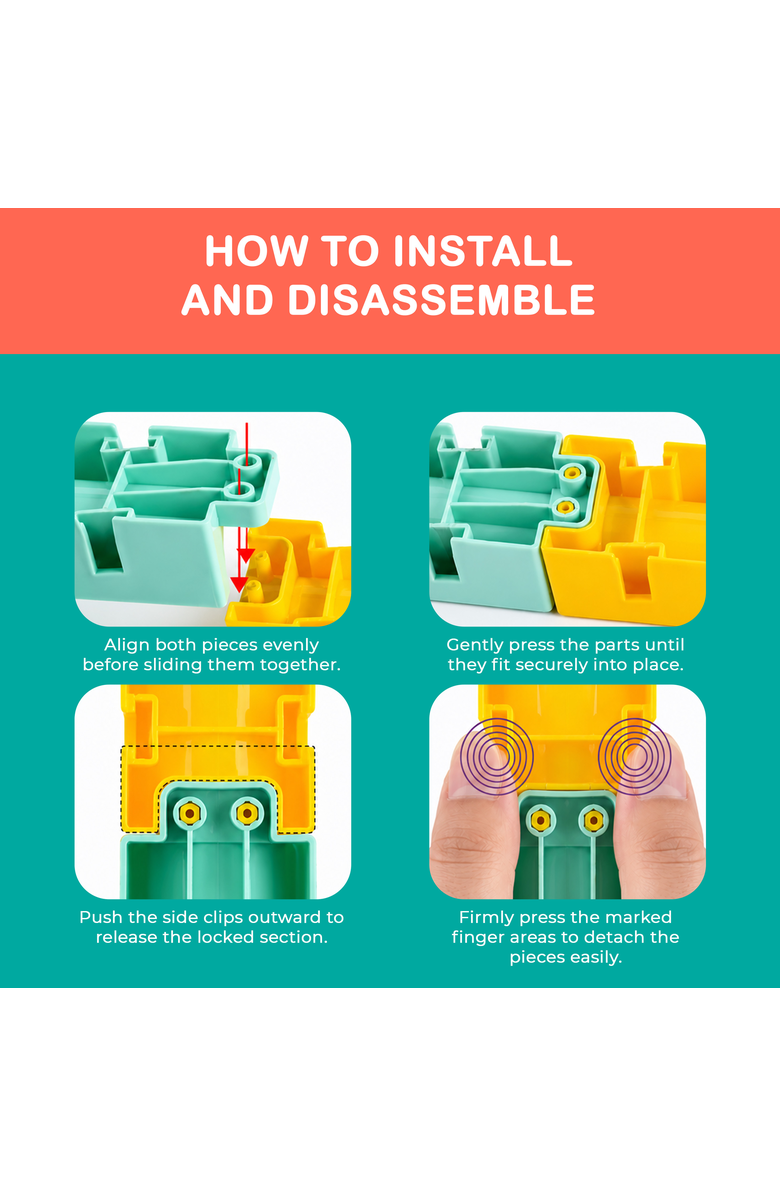 HOW TO INSTALL AND DISASSEMBLE

Align both pieces evenly before sliding them together.

Gently press the parts until they fit securely into place.

Push the side clips outward to release the locked section.

Firmly press the marked finger areas to detach the pieces easily.