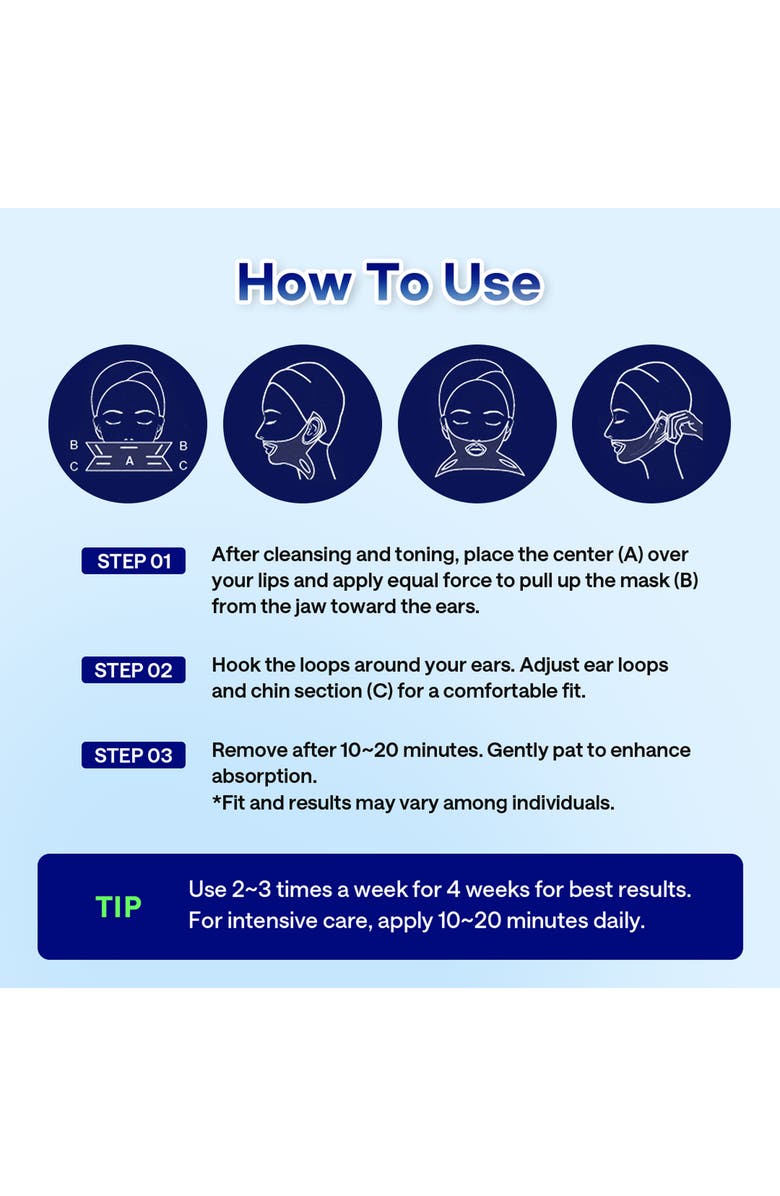 How To Use

B
C
A
B
C

STEP 01 After cleansing and toning, place the center (A) over your lips and apply equal force to pull up the mask (B) from the jaw toward the ears.

STEP 02 Hook the loops around your ears. Adjust ear loops and chin section (C) for a comfortable fit.

STEP 03 Remove after 10~20 minutes. Gently pat to enhance absorption.
*Fit and results may vary among individuals.

TIP Use 2~3 times a week for 4 weeks for best results. For intensive care, apply 10~20 minutes daily.