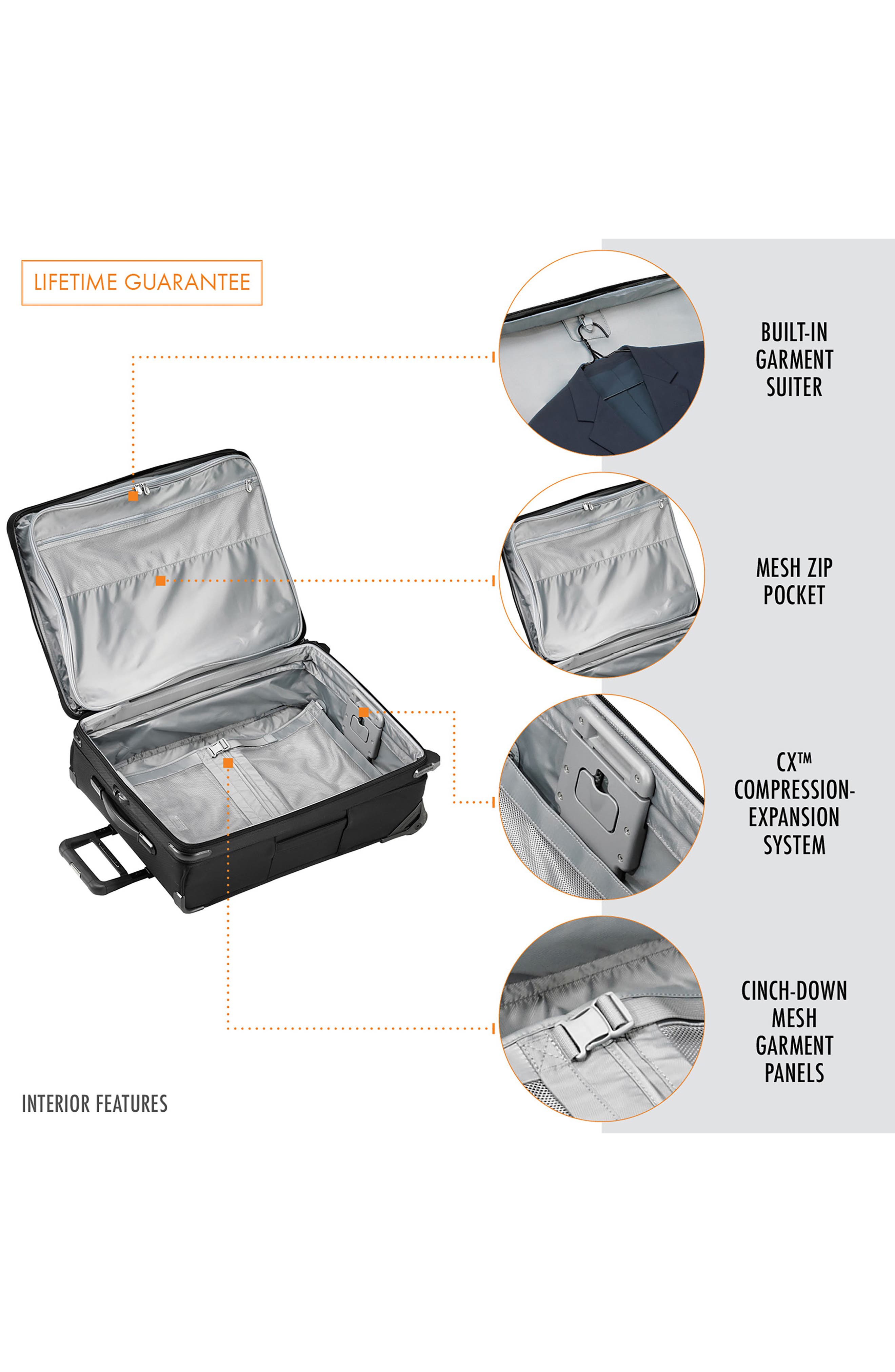 LIFETIME GUARANTEE

BUILT-IN GARMENT SUITER

MESH ZIP POCKET

CX™ COMPRESSION-EXPANSION SYSTEM

CINCH-DOWN MESH GARMENT PANELS

INTERIOR FEATURES