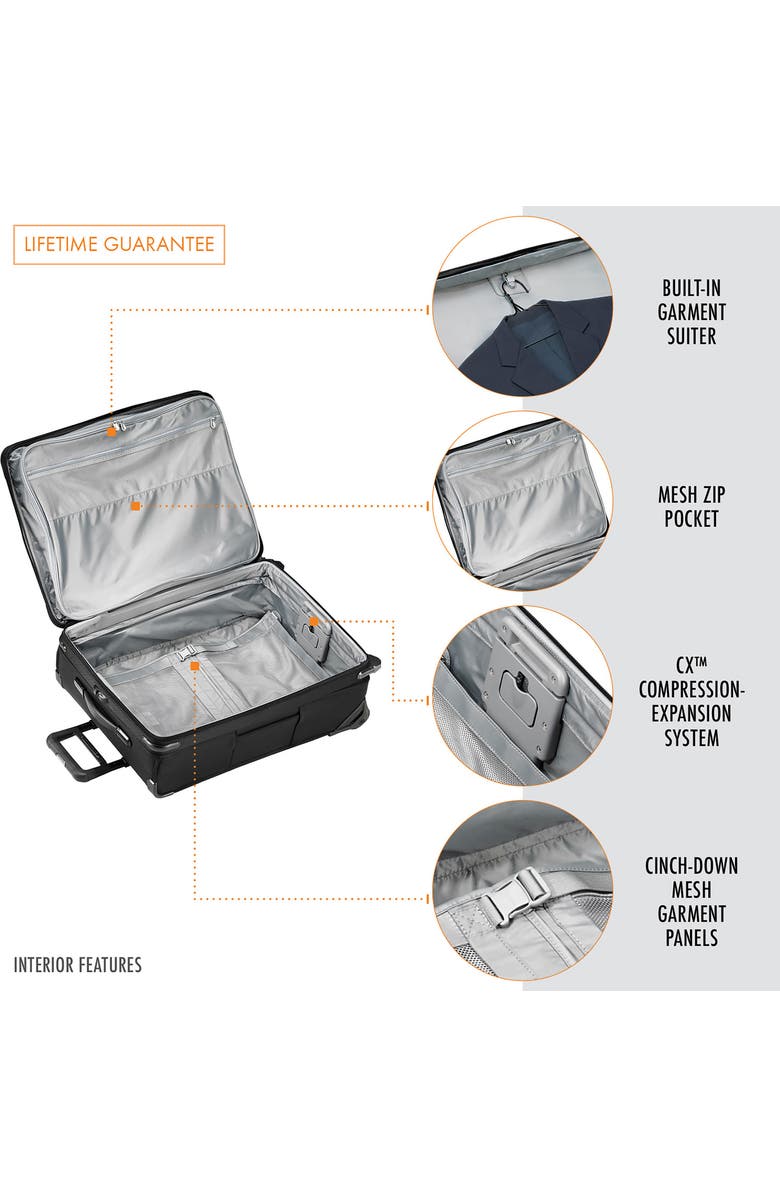 LIFETIME GUARANTEE

BUILT-IN GARMENT SUITER

MESH ZIP POCKET

CX™ COMPRESSION-EXPANSION SYSTEM

CINCH-DOWN MESH GARMENT PANELS

INTERIOR FEATURES