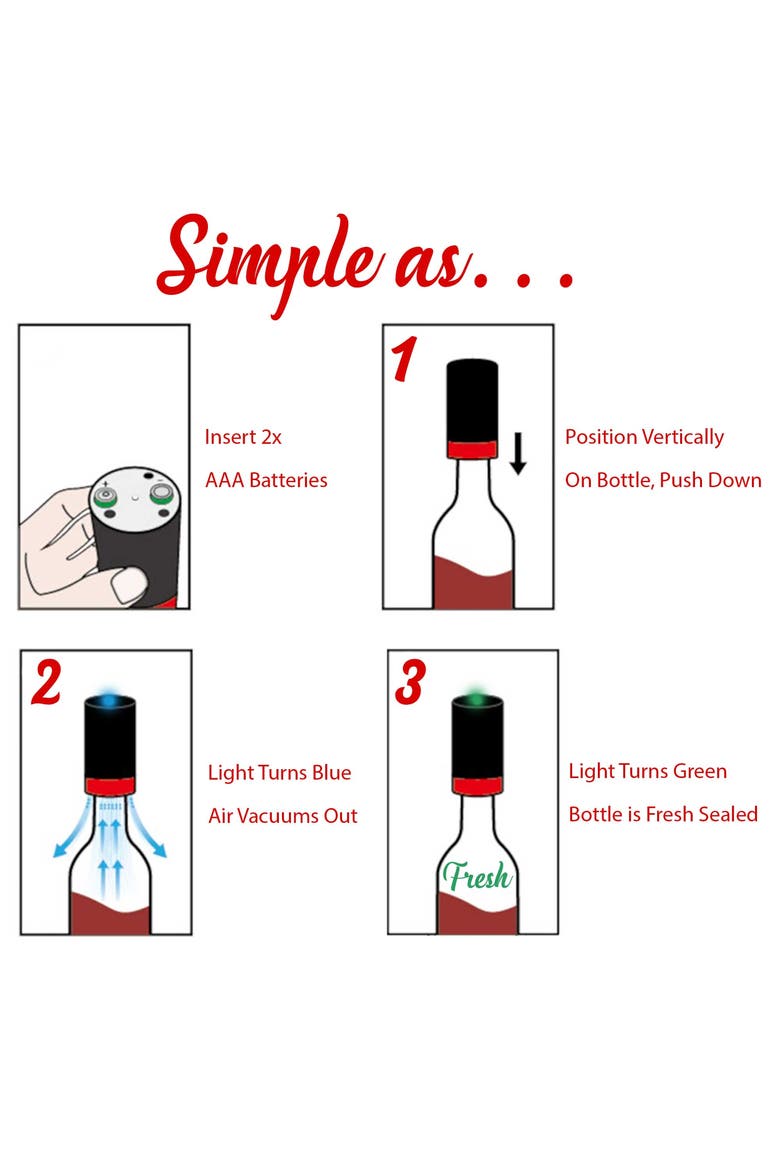 Simple as. . .

Insert 2x
AAA Batteries

1

Position Vertically
On Bottle, Push Down

2

Light Turns Blue
Air Vacuums Out

3

Fresh

Light Turns Green
Bottle is Fresh Sealed