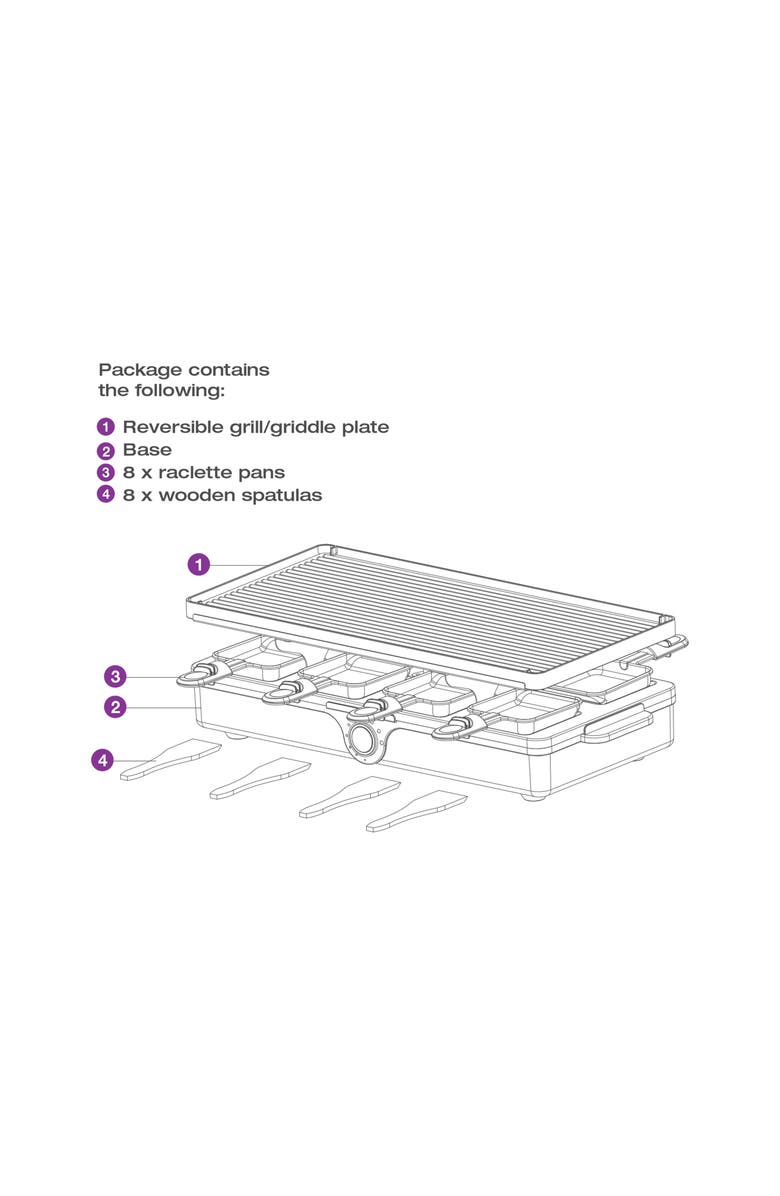 Package contains the following:

1 Reversible grill/griddle plate
2 Base
3 8 x raclette pans
4 8 x wooden spatulas

1
3
2
4