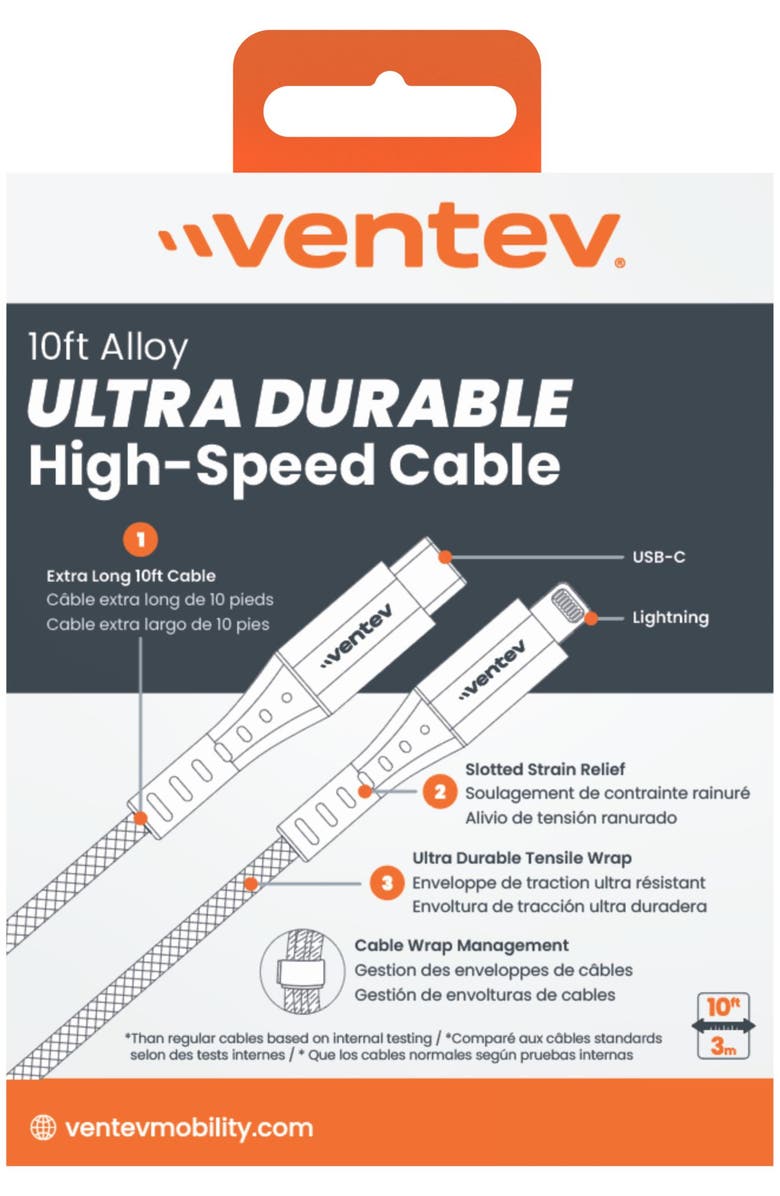 ventev®

10ft Alloy
ULTRA DURABLE
High-Speed Cable

1
Extra Long 10ft Cable
Câble extra long de 10 pieds
Cable extra largo de 10 pies

USB-C

Lightning

ventev

ventev

2
Slotted Strain Relief
Soulagement de contrainte rainuré
Alivio de tensión ranurado

3
Ultra Durable Tensile Wrap
Enveloppe de traction ultra résistant
Envoltura de tracción ultra duradera

Cable Wrap Management
Gestion des enveloppes de câbles
Gestión de envolturas de cables

10ft
3m

*Than regular cables based on internal testing / *Comparé aux câbles standards selon des tests internes / * Que los cables normales según pruebas internas

ventevmobility.com