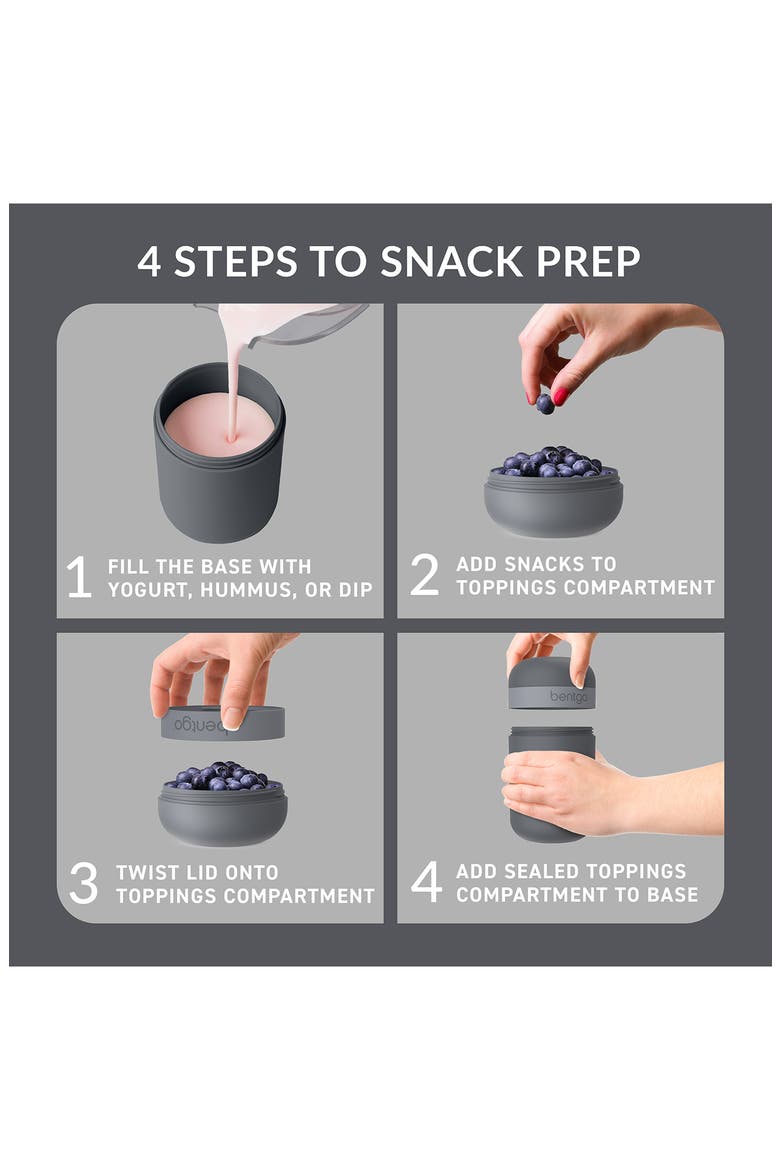 4 STEPS TO SNACK PREP

1 FILL THE BASE WITH YOGURT, HUMMUS, OR DIP

2 ADD SNACKS TO TOPPINGS COMPARTMENT

bentgo

3 TWIST LID ONTO TOPPINGS COMPARTMENT

bentgo

4 ADD SEALED TOPPINGS COMPARTMENT TO BASE