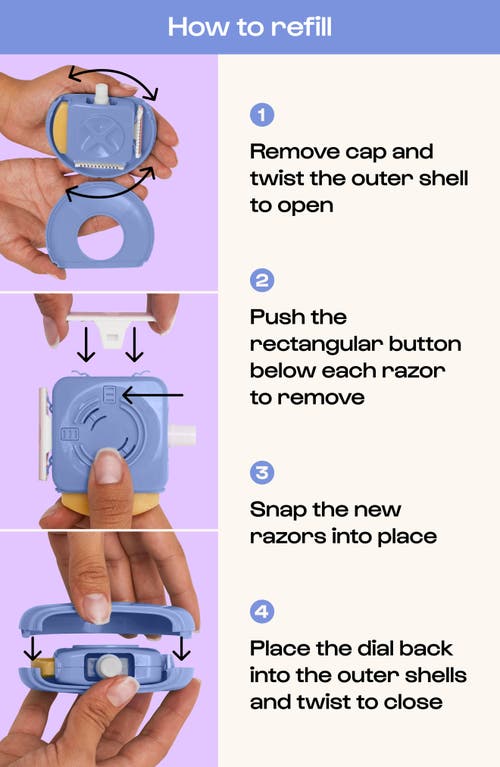 How to refill

1

Remove cap and twist the outer shell to open

2

Push the rectangular button below each razor to remove

3

Snap the new razors into place

4

Place the dial back into the outer shells and twist to close