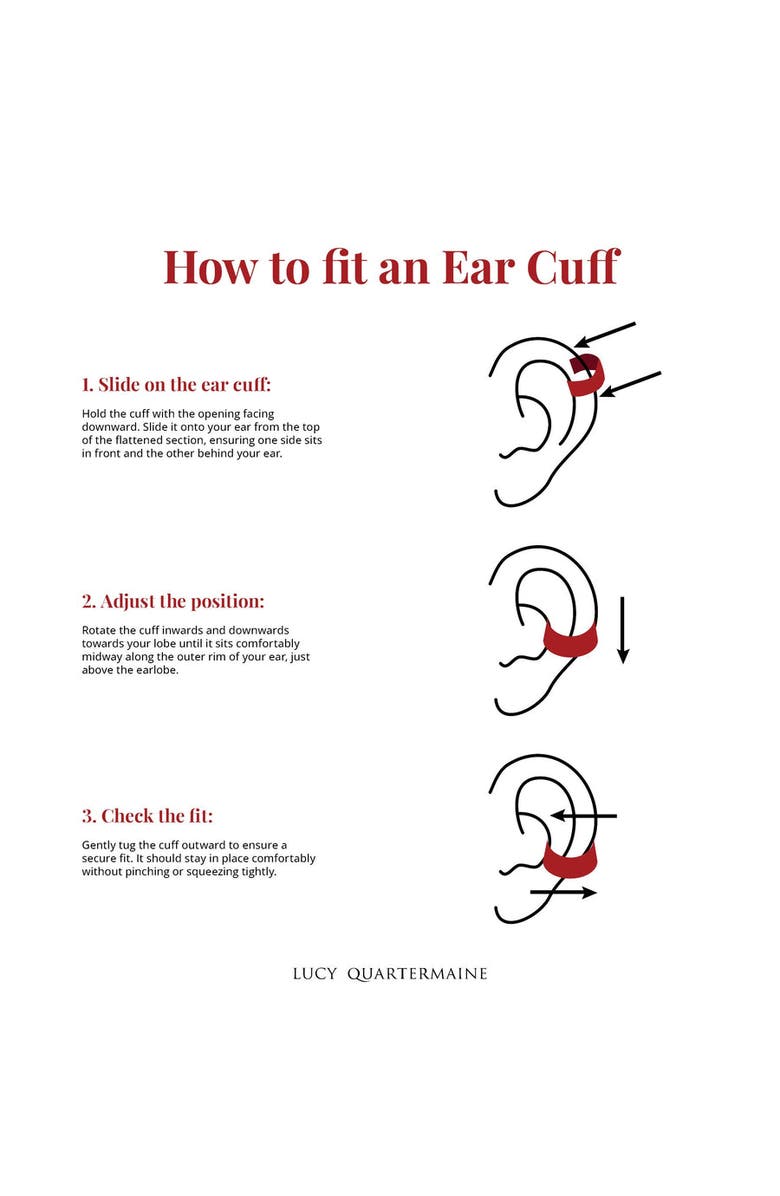 How to fit an Ear Cuff

1. Slide on the ear cuff:

Hold the cuff with the opening facing downward. Slide it onto your ear from the top of the flattened section, ensuring one side sits in front and the other behind your ear.

2. Adjust the position:

Rotate the cuff inwards and downwards towards your lobe until it sits comfortably midway along the outer rim of your ear, just above the earlobe.

3. Check the fit:

Gently tug the cuff outward to ensure a secure fit. It should stay in place comfortably without pinching or squeezing tightly.

LUCY QUARTERMAINE