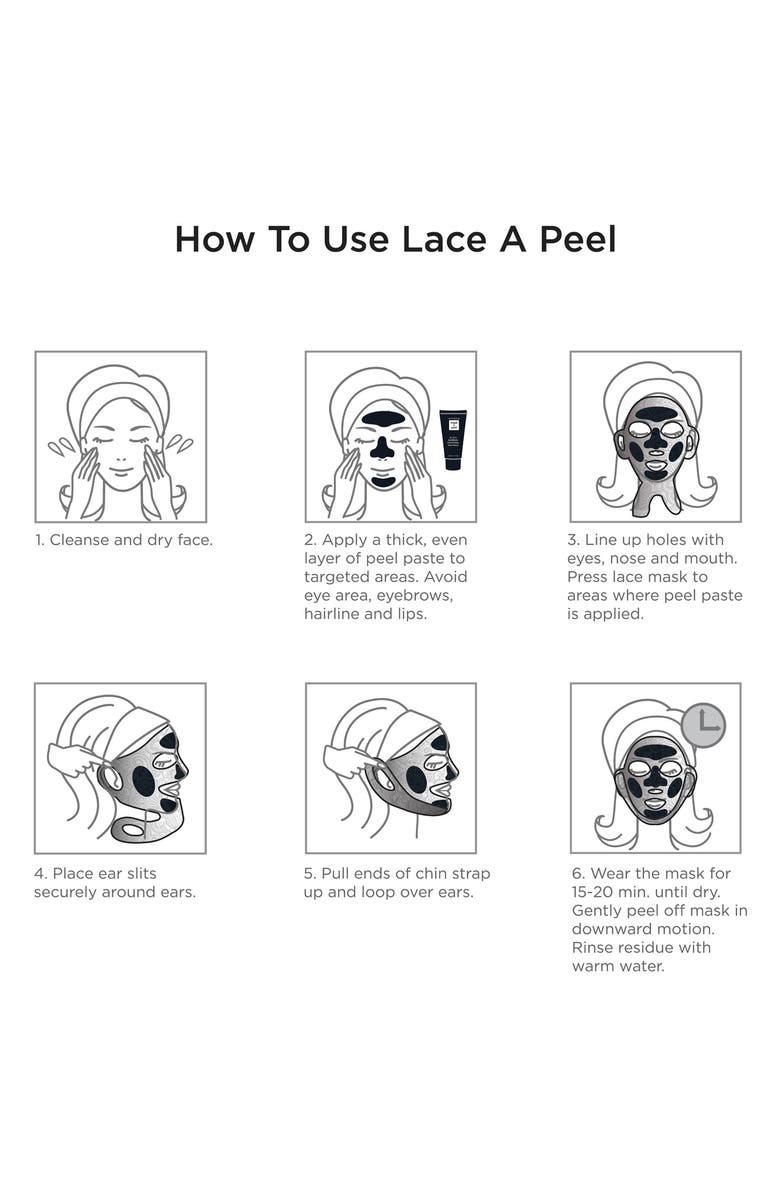 How To Use Lace A Peel

1. Cleanse and dry face.

2. Apply a thick, even layer of peel paste to targeted areas. Avoid eye area, eyebrows, hairline and lips.

3. Line up holes with eyes, nose and mouth. Press lace mask to areas where peel paste is applied.

4. Place ear slits securely around ears.

5. Pull ends of chin strap up and loop over ears.

6. Wear the mask for 15-20 min. until dry. Gently peel off mask in downward motion. Rinse residue with warm water.