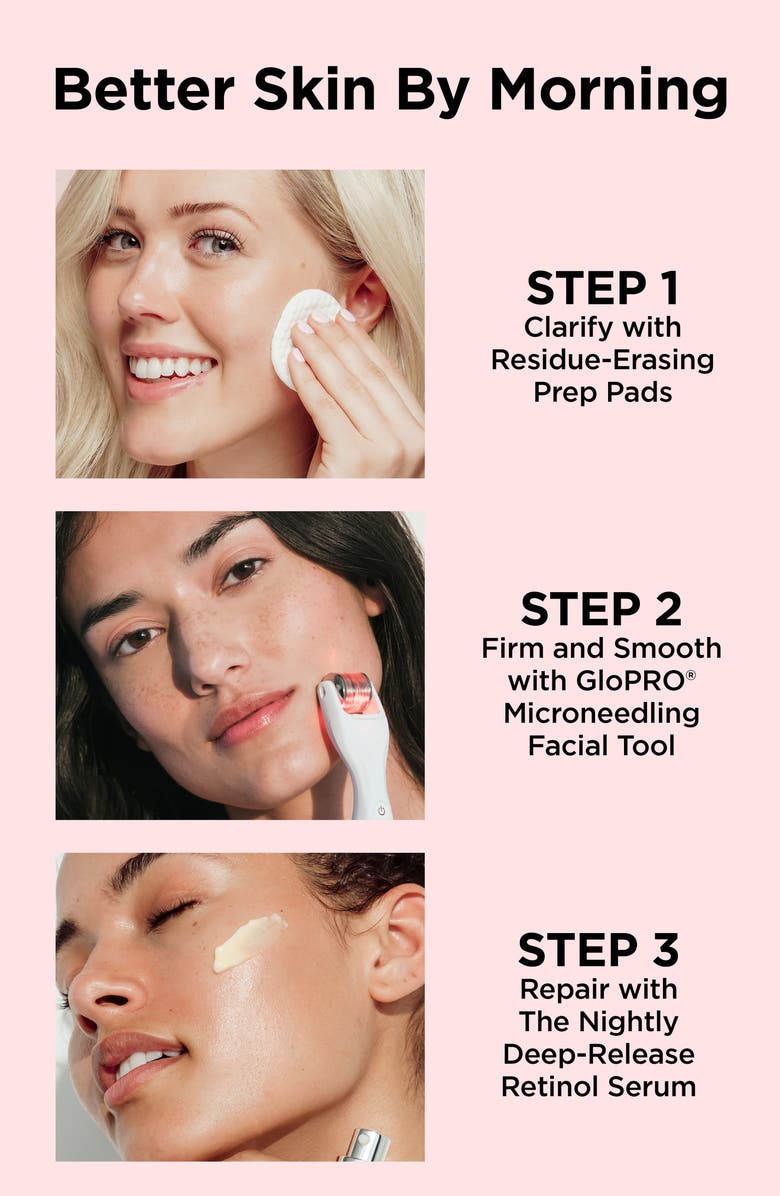 Better Skin By Morning

STEP 1
Clarify with Residue-Erasing Prep Pads

STEP 2
Firm and Smooth with GloPRO® Microneedling Facial Tool

STEP 3
Repair with The Nightly Deep-Release Retinol Serum