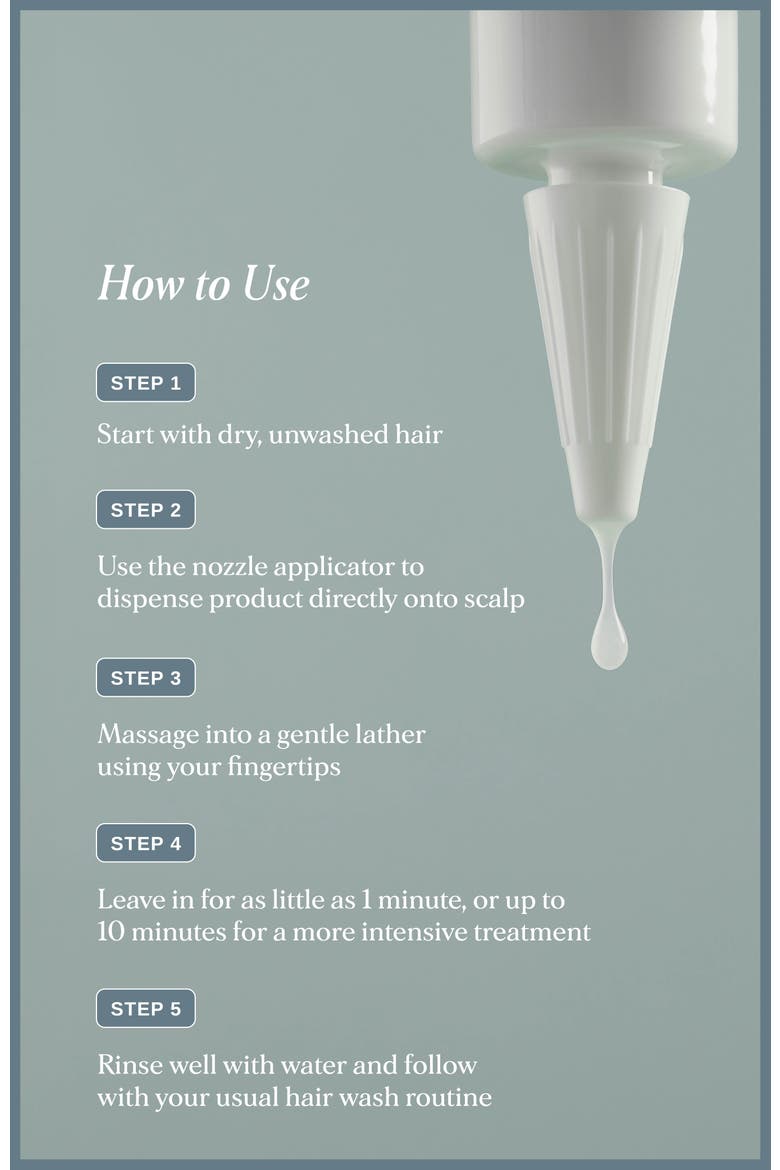 How to Use

STEP 1

Start with dry, unwashed hair

STEP 2

Use the nozzle applicator to dispense product directly onto scalp

STEP 3

Massage into a gentle lather using your fingertips

STEP 4

Leave in for as little as 1 minute, or up to 10 minutes for a more intensive treatment

STEP 5

Rinse well with water and follow with your usual hair wash routine