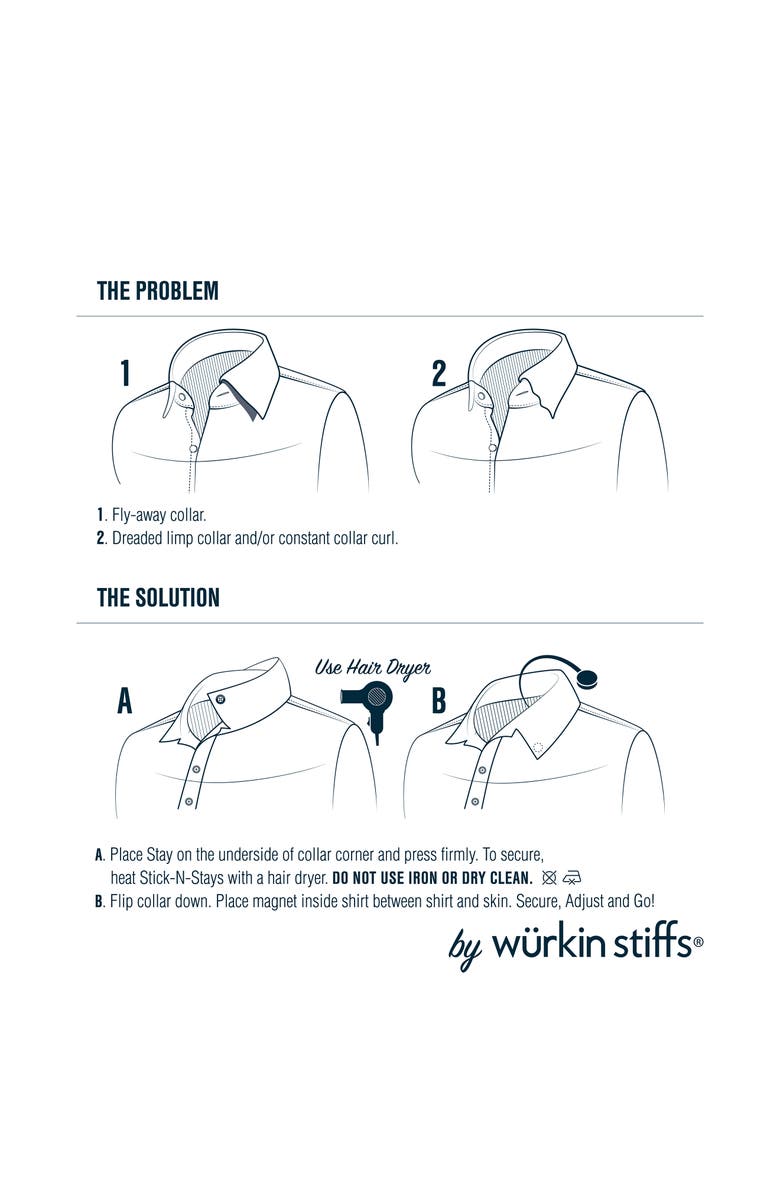 THE PROBLEM

1

2

1. Fly-away collar.
2. Dreaded limp collar and/or constant collar curl.

THE SOLUTION

A

Use Hair Dryer

B

A. Place Stay on the underside of collar corner and press firmly. To secure, heat Stick-N-Stays with a hair dryer. DO NOT USE IRON OR DRY CLEAN.
B. Flip collar down. Place magnet inside shirt between shirt and skin. Secure, Adjust and Go!

by würkin stiffs®