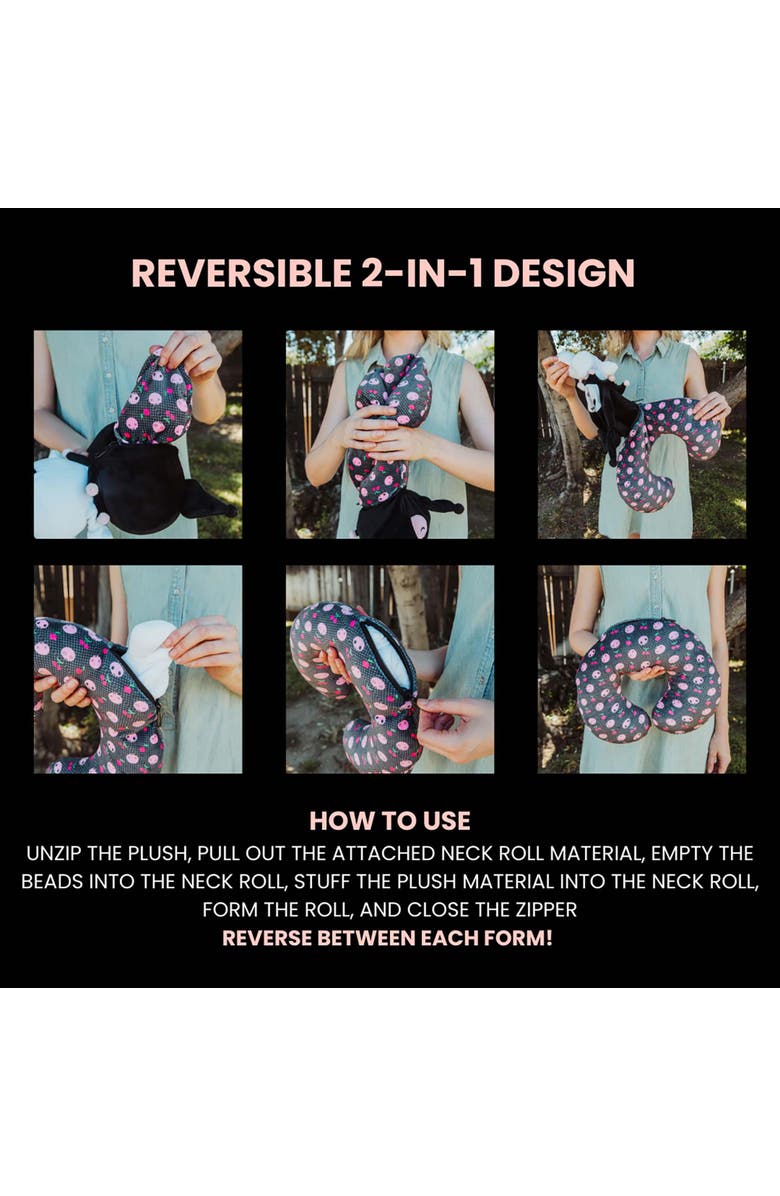 REVERSIBLE 2-IN-1 DESIGN

HOW TO USE

UNZIP THE PLUSH, PULL OUT THE ATTACHED NECK ROLL MATERIAL, EMPTY THE BEADS INTO THE NECK ROLL, STUFF THE PLUSH MATERIAL INTO THE NECK ROLL, FORM THE ROLL, AND CLOSE THE ZIPPER

REVERSE BETWEEN EACH FORM!