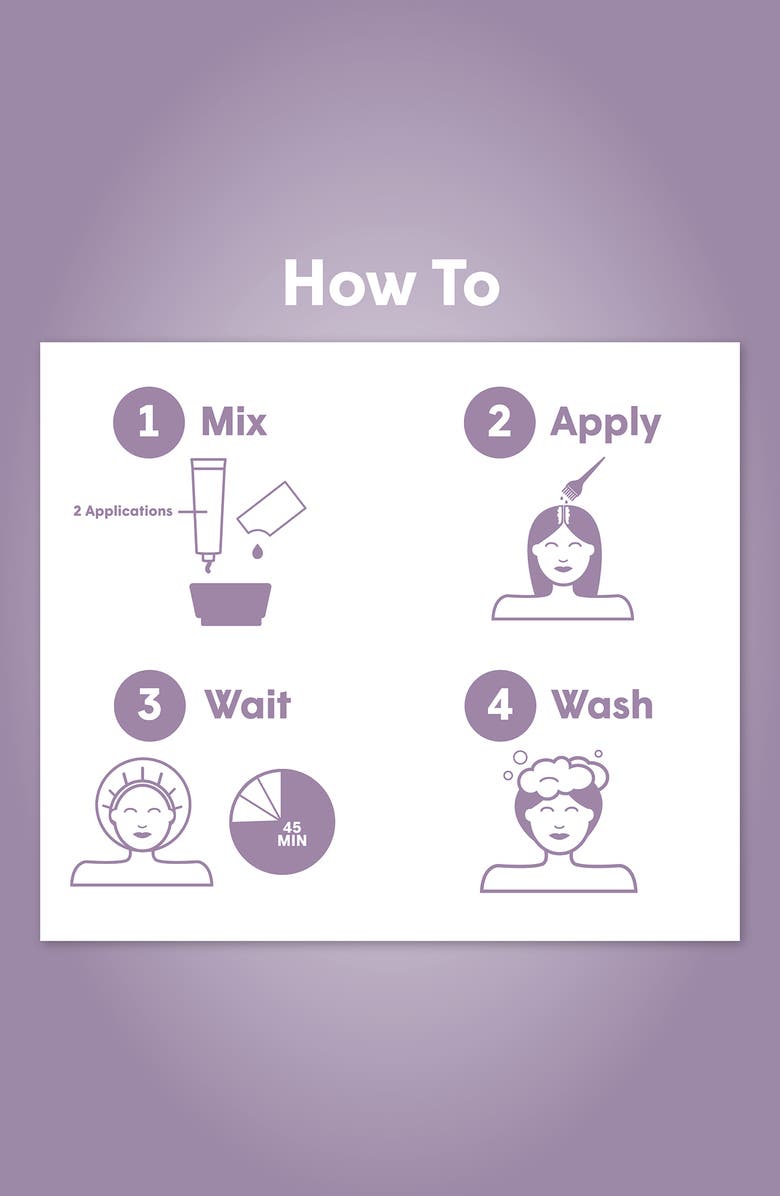 How To

1 Mix

2 Applications

2 Apply

3 Wait

45 MIN

4 Wash