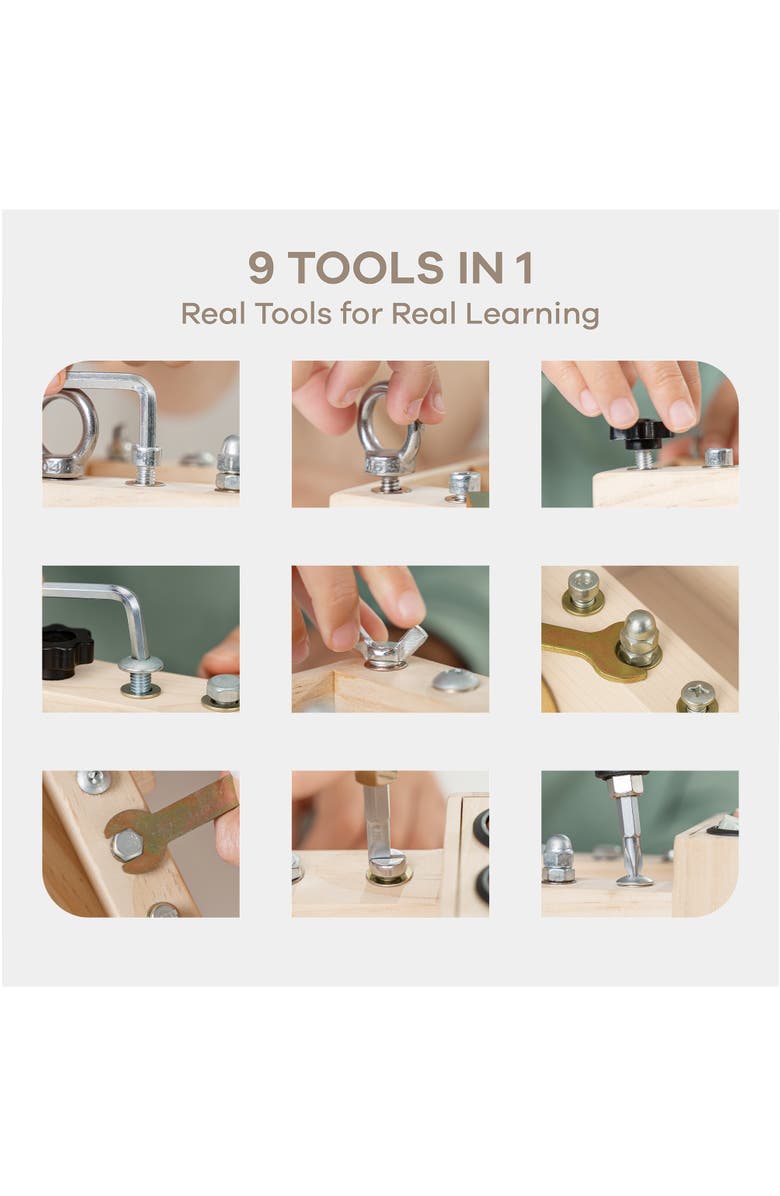 9 TOOLS IN 1
Real Tools for Real Learning