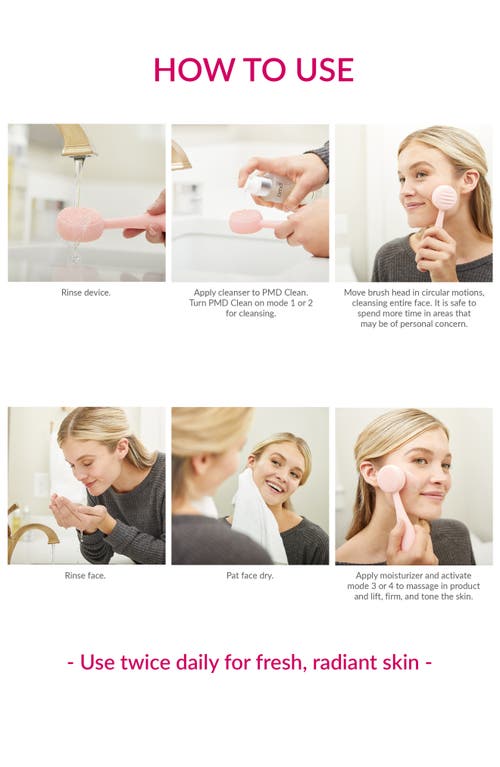 HOW TO USE

Rinse device.

Apply cleanser to PMD Clean. Turn PMD Clean on mode 1 or 2 for cleansing.

Move brush head in circular motions, cleansing entire face. It is safe to spend more time in areas that may be of personal concern.

Rinse face.

Pat face dry.

Apply moisturizer and activate mode 3 or 4 to massage in product and lift, firm, and tone the skin.

- Use twice daily for fresh, radiant skin -