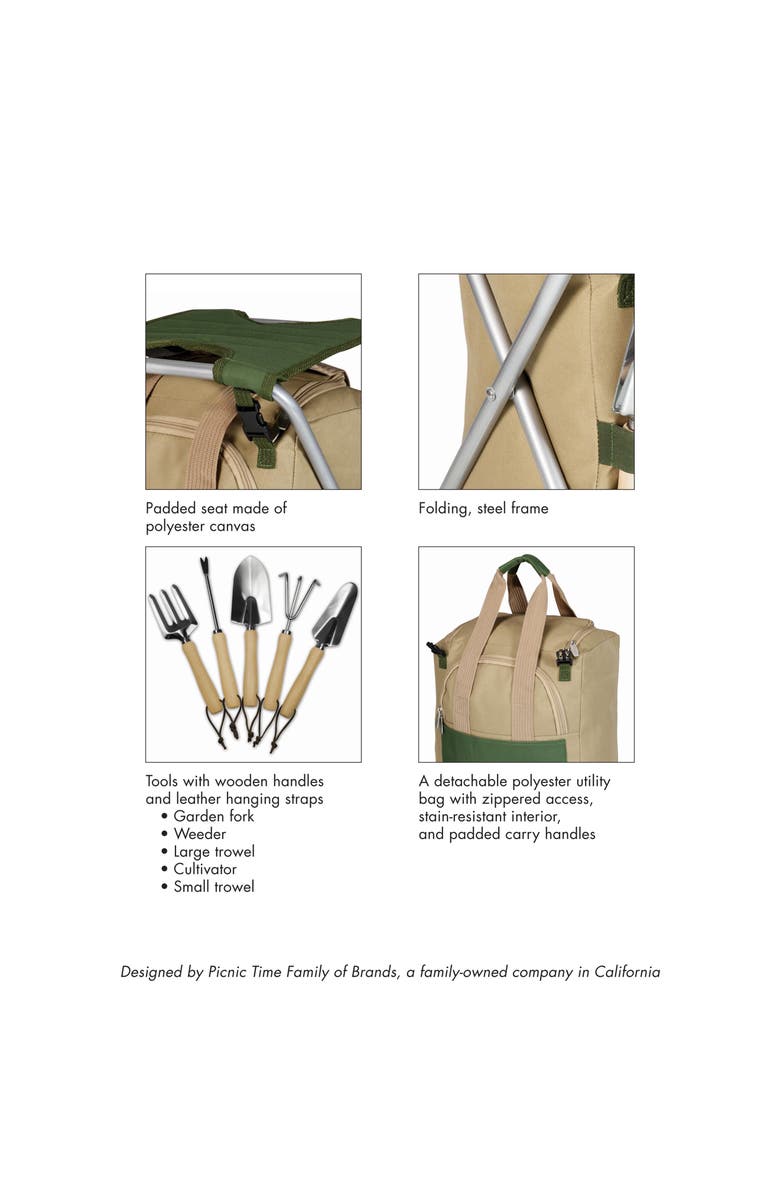 Padded seat made of polyester canvas

Folding, steel frame

Tools with wooden handles and leather hanging straps
• Garden fork
• Weeder
• Large trowel
• Cultivator
• Small trowel

A detachable polyester utility bag with zippered access, stain-resistant interior, and padded carry handles

Designed by Picnic Time Family of Brands, a family-owned company in California