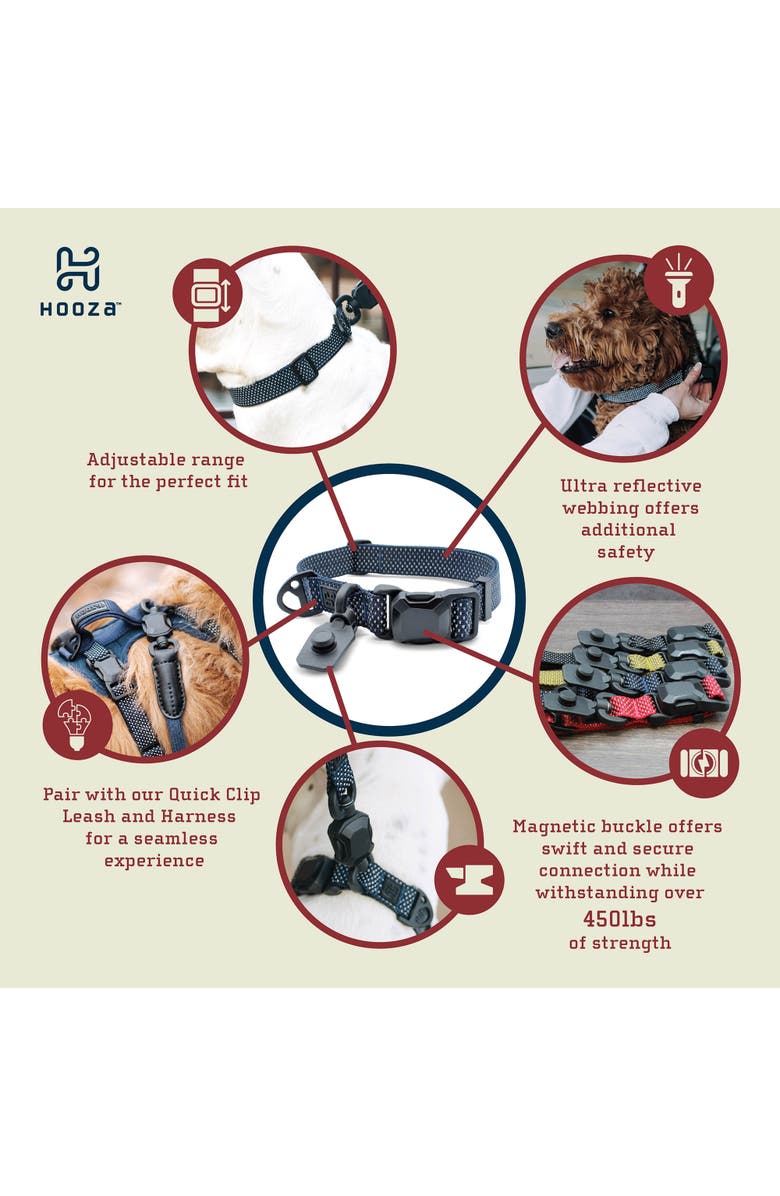 HOOZA™

Adjustable range for the perfect fit

Ultra reflective webbing offers additional safety

Pair with our Quick Clip Leash and Harness for a seamless experience

Magnetic buckle offers swift and secure connection while withstanding over 450lbs of strength