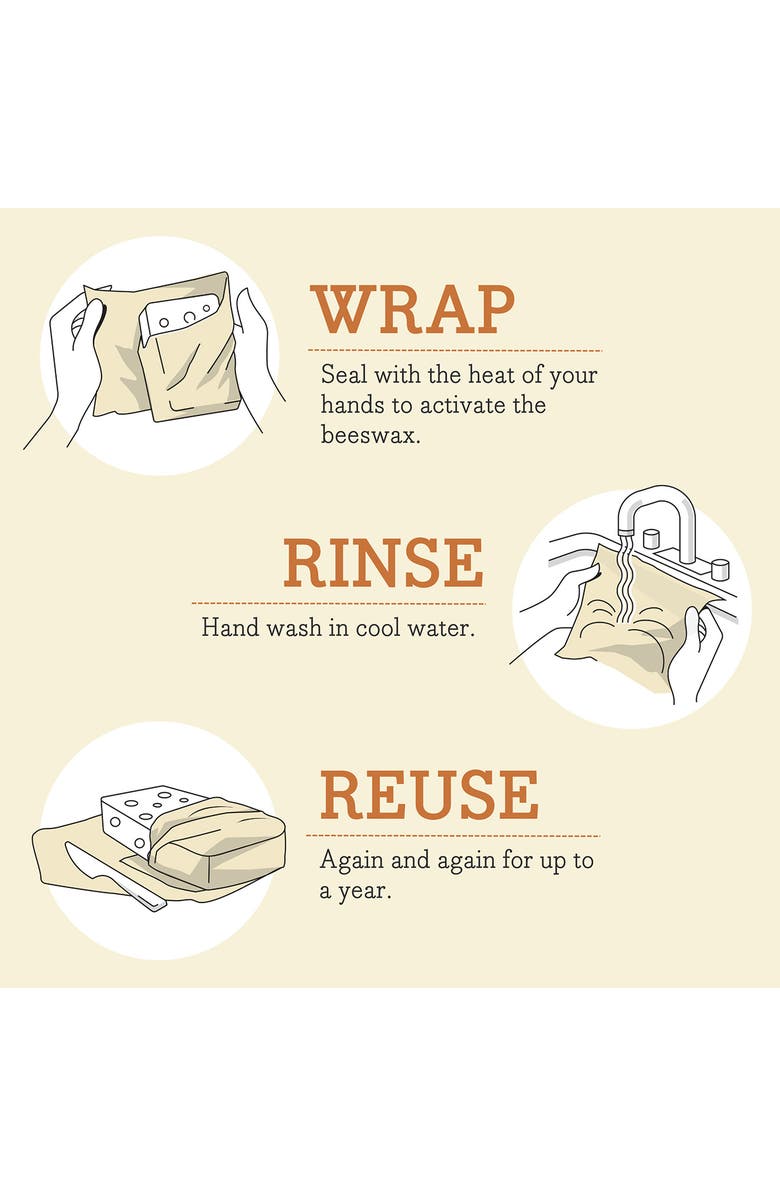 WRAP

Seal with the heat of your hands to activate the beeswax.

RINSE

Hand wash in cool water.

REUSE

Again and again for up to a year.