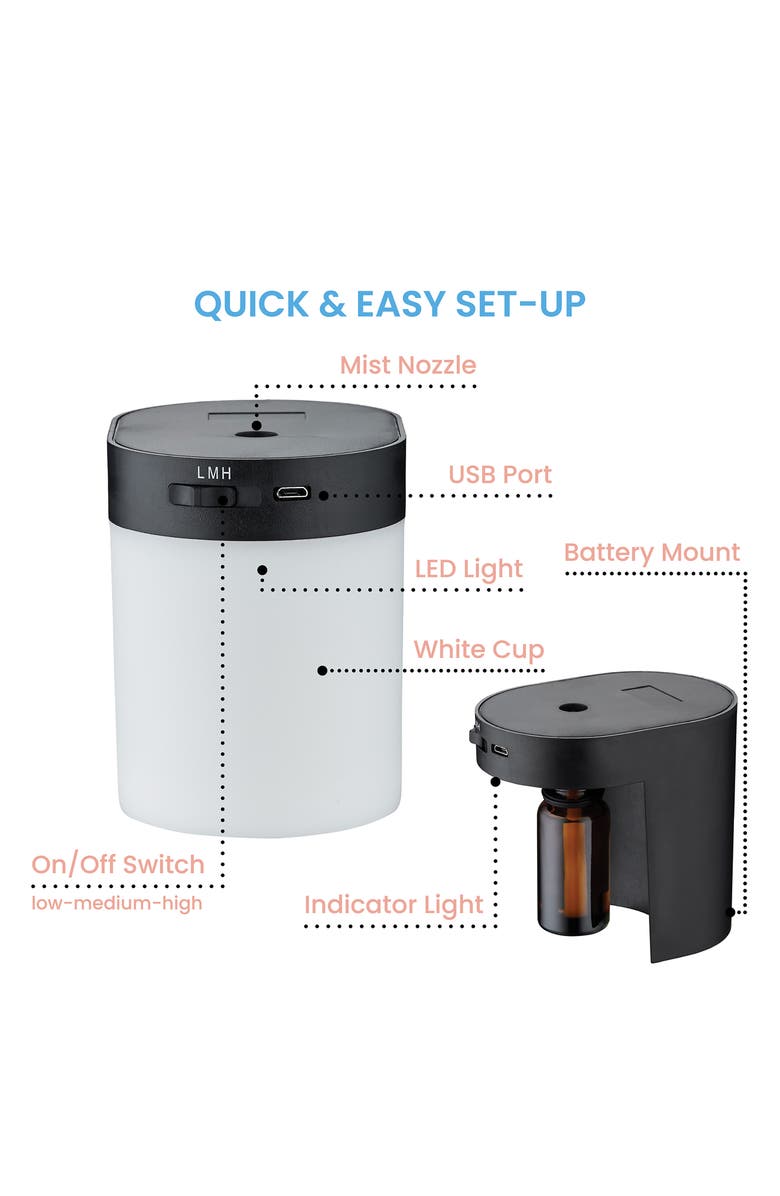 QUICK & EASY SET-UP

Mist Nozzle

L M H

USB Port

Battery Mount

LED Light

White Cup

On/Off Switch
low-medium-high

Indicator Light