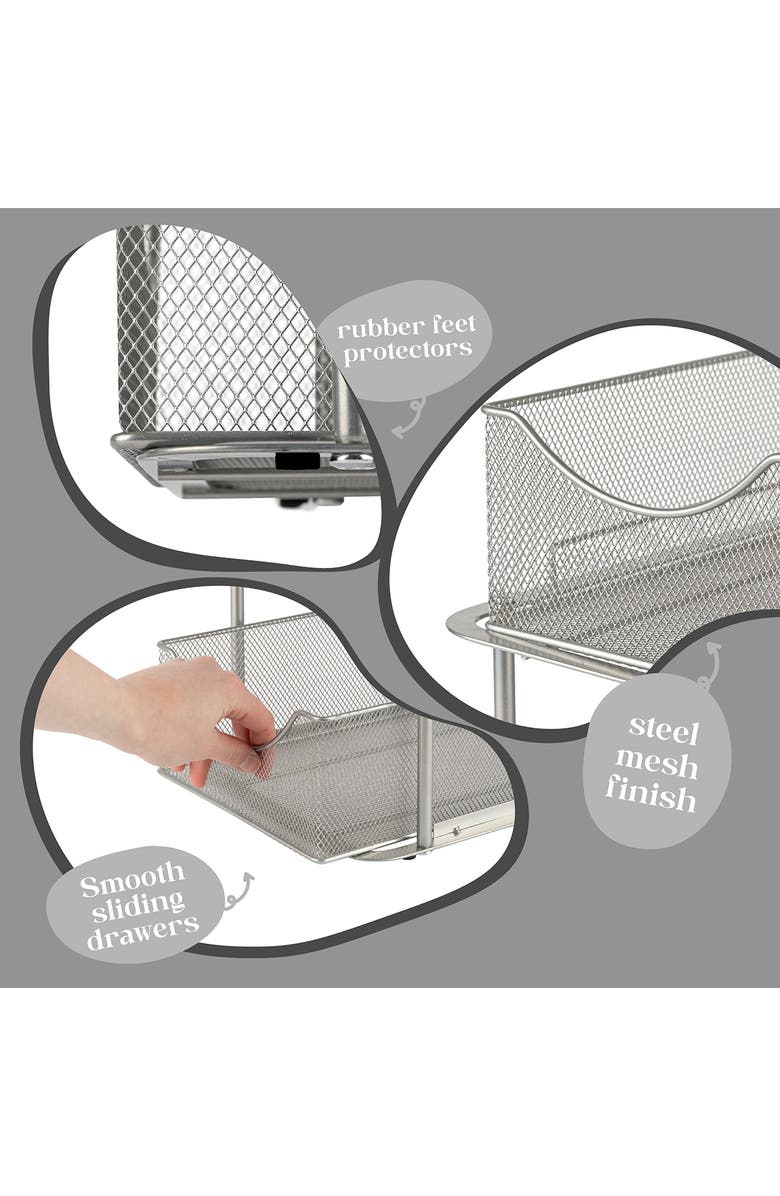 rubber feet protectors

steel mesh finish

Smooth sliding drawers