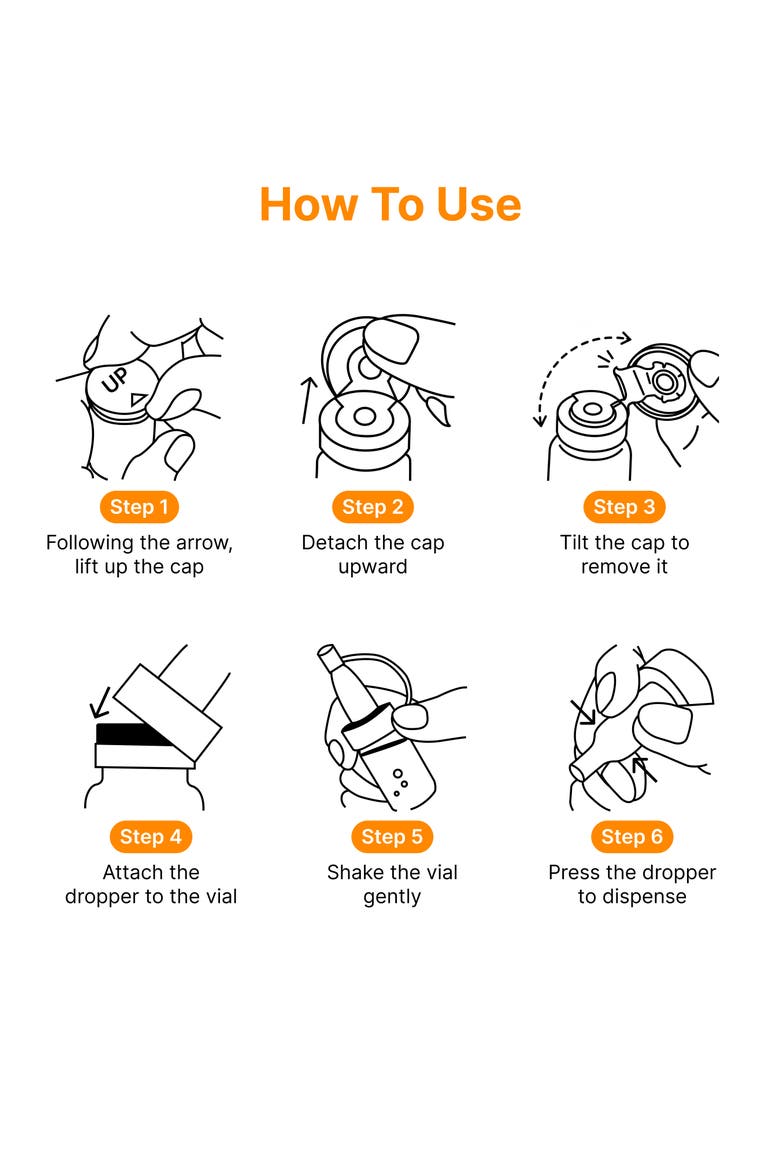 How To Use

UP

Step 1
Following the arrow, lift up the cap

Step 2
Detach the cap upward

Step 3
Tilt the cap to remove it

Step 4
Attach the dropper to the vial

Step 5
Shake the vial gently

Step 6
Press the dropper to dispense