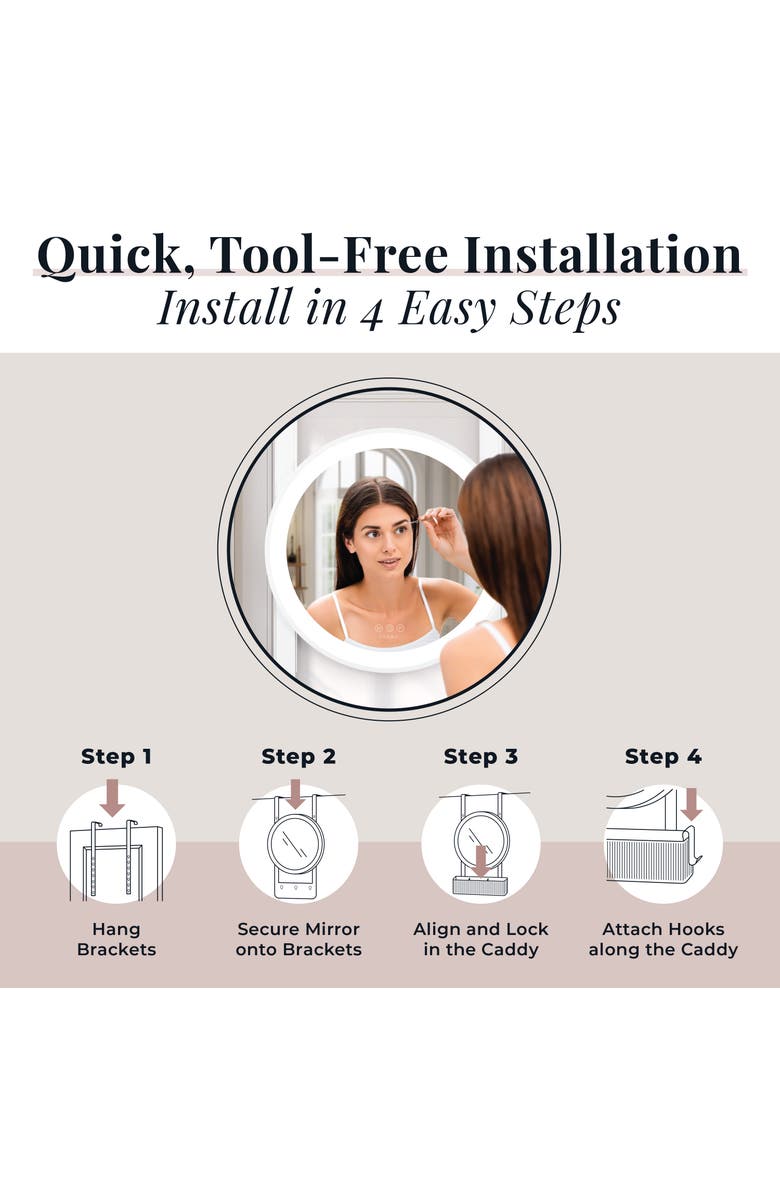 Quick, Tool-Free Installation
Install in 4 Easy Steps

Step 1
Hang Brackets

Step 2
Secure Mirror onto Brackets

Step 3
Align and Lock in the Caddy

Step 4
Attach Hooks along the Caddy