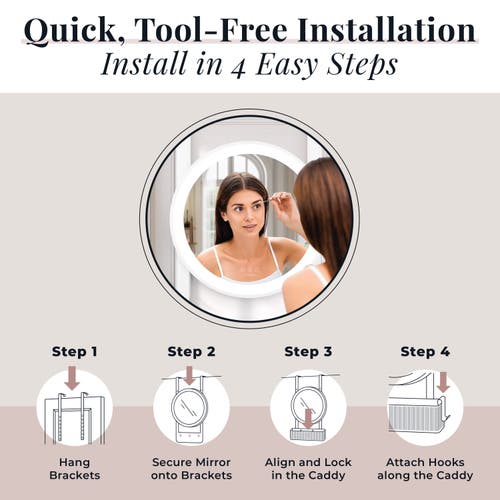 Quick, Tool-Free Installation
Install in 4 Easy Steps

Step 1
Hang Brackets

Step 2
Secure Mirror onto Brackets

Step 3
Align and Lock in the Caddy

Step 4
Attach Hooks along the Caddy