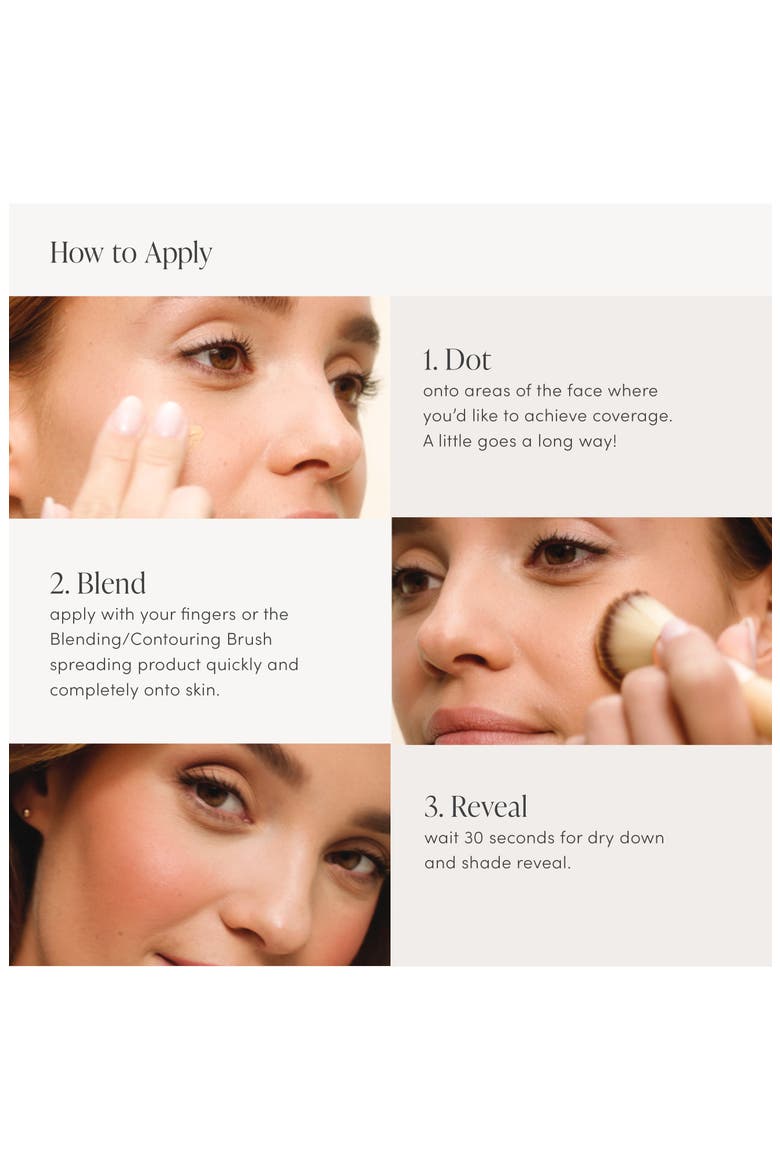 How to Apply

1. Dot
onto areas of the face where you'd like to achieve coverage. A little goes a long way!

2. Blend
apply with your fingers or the Blending/Contouring Brush spreading product quickly and completely onto skin.

3. Reveal
wait 30 seconds for dry down and shade reveal.