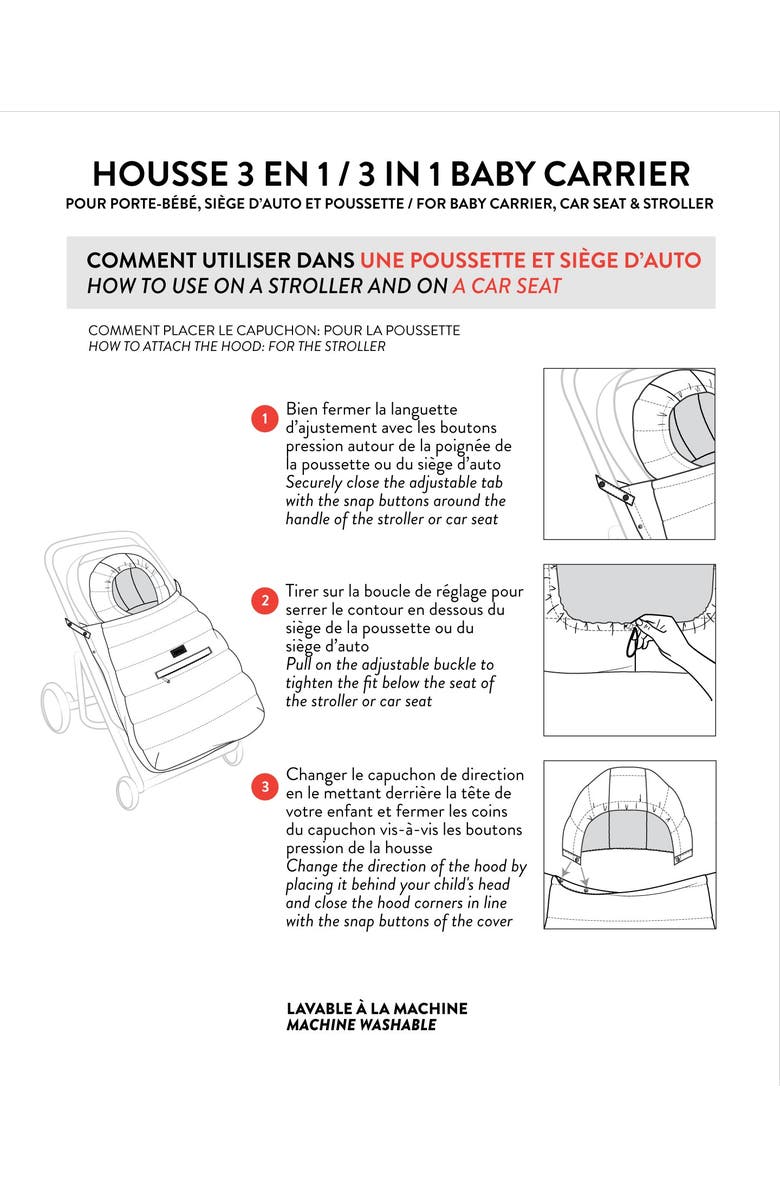 HOUSSE 3 EN 1 / 3 IN 1 BABY CARRIER
POUR PORTE-BÉBÉ, SIÈGE D'AUTO ET POUSSETTE / FOR BABY CARRIER, CAR SEAT & STROLLER

COMMENT UTILISER DANS UNE POUSSETTE ET SIÈGE D'AUTO
HOW TO USE ON A STROLLER AND ON A CAR SEAT

COMMENT PLACER LE CAPUCHON: POUR LA POUSSETTE
HOW TO ATTACH THE HOOD: FOR THE STROLLER

1 Bien fermer la languette d'ajustement avec les boutons pression autour de la poignée de la poussette ou du siège d'auto
Securely close the adjustable tab with the snap buttons around the handle of the stroller or car seat

2 Tirer sur la boucle de réglage pour serrer le contour en dessous du siège de la poussette ou du siège d'auto
Pull on the adjustable buckle to tighten the fit below the seat of the stroller or car seat

3 Changer le capuchon de direction en le mettant derrière la tête de votre enfant et fermer les coins du capuchon vis-à-vis les boutons pression de la housse
Change the direction of the hood by placing it behind your child's head and close the hood corners in line with the snap buttons of the cover

LAVABLE À LA MACHINE
MACHINE WASHABLE