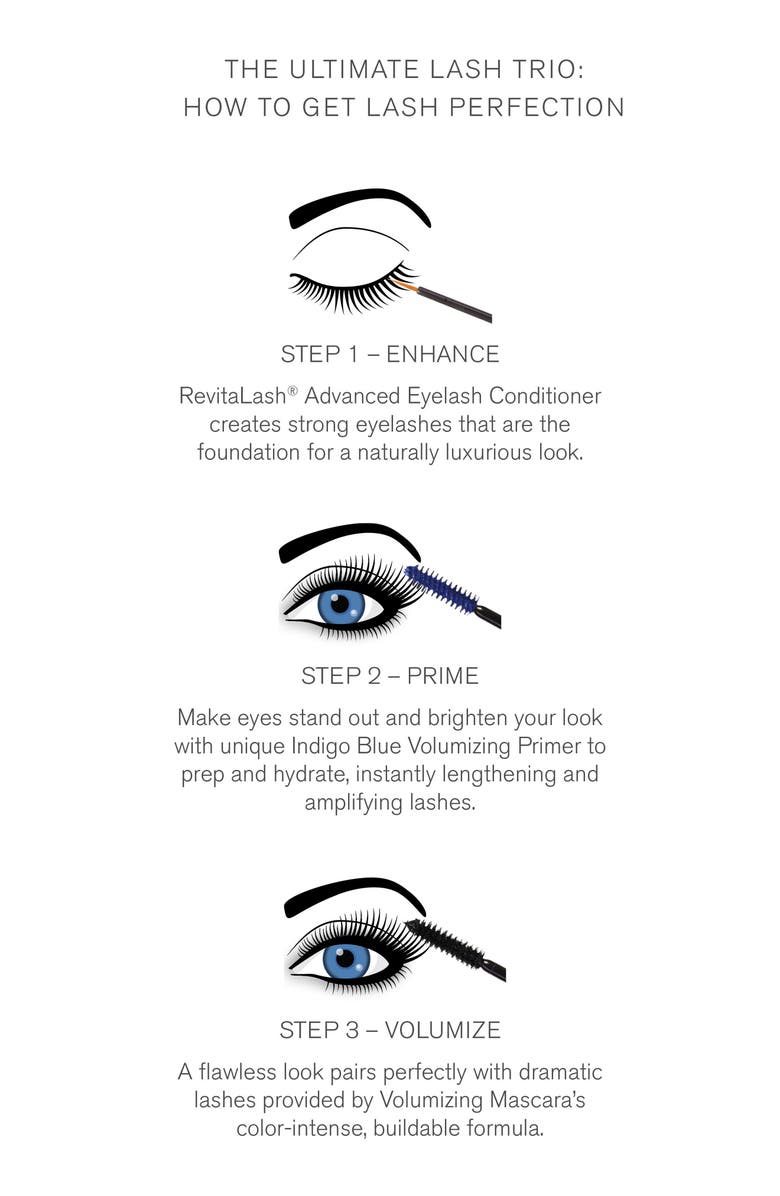 THE ULTIMATE LASH TRIO:
HOW TO GET LASH PERFECTION

STEP 1 – ENHANCE

RevitaLash® Advanced Eyelash Conditioner creates strong eyelashes that are the foundation for a naturally luxurious look.

STEP 2 – PRIME

Make eyes stand out and brighten your look with unique Indigo Blue Volumizing Primer to prep and hydrate, instantly lengthening and amplifying lashes.

STEP 3 – VOLUMIZE

A flawless look pairs perfectly with dramatic lashes provided by Volumizing Mascara's color-intense, buildable formula.