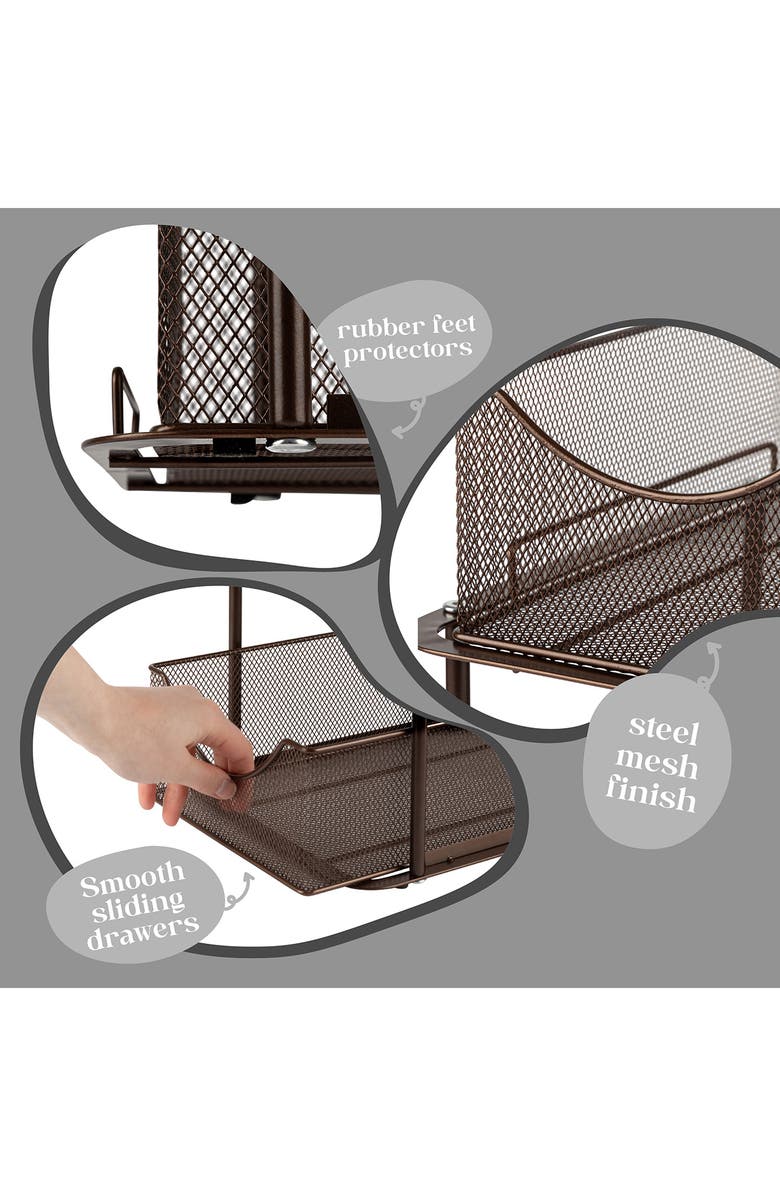 rubber feet protectors

steel mesh finish

Smooth sliding drawers