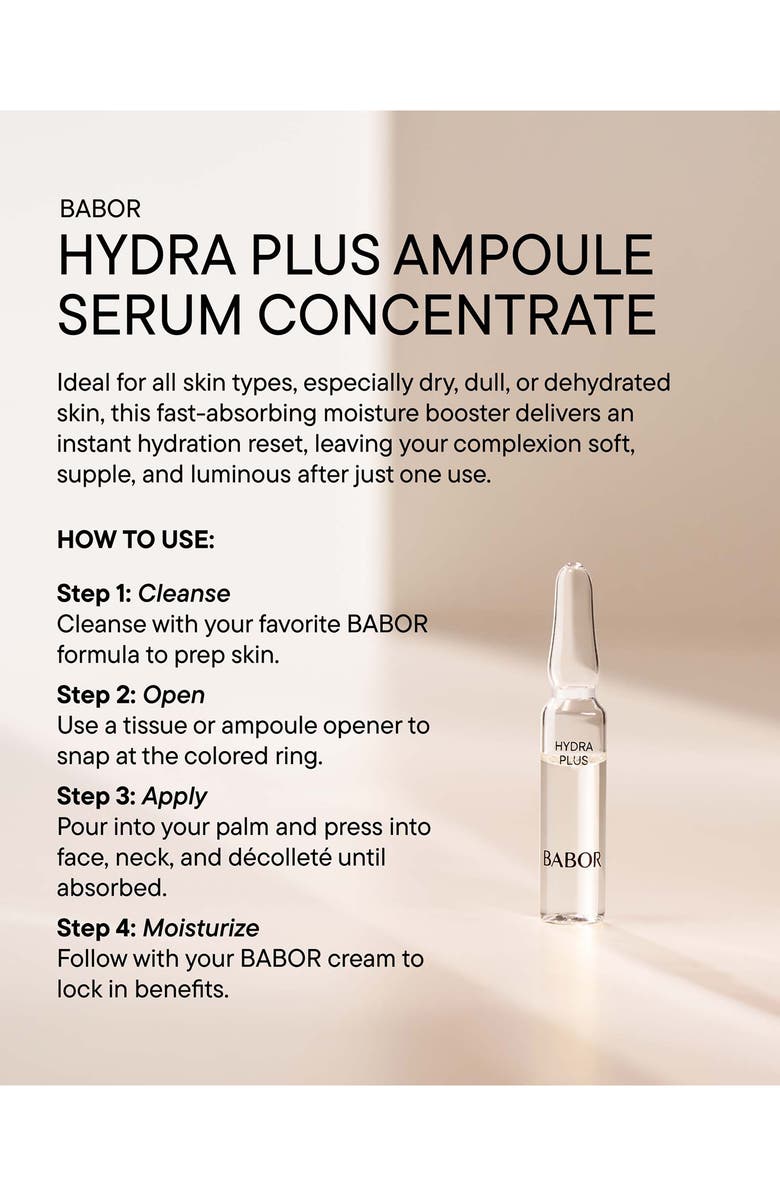 BABOR

HYDRA PLUS AMPOULE SERUM CONCENTRATE

Ideal for all skin types, especially dry, dull, or dehydrated skin, this fast-absorbing moisture booster delivers an instant hydration reset, leaving your complexion soft, supple, and luminous after just one use.

HOW TO USE:

Step 1: Cleanse
Cleanse with your favorite BABOR formula to prep skin.

Step 2: Open
Use a tissue or ampoule opener to snap at the colored ring.

Step 3: Apply
Pour into your palm and press into face, neck, and décolleté until absorbed.

Step 4: Moisturize
Follow with your BABOR cream to lock in benefits.

HYDRA PLUS

BABOR