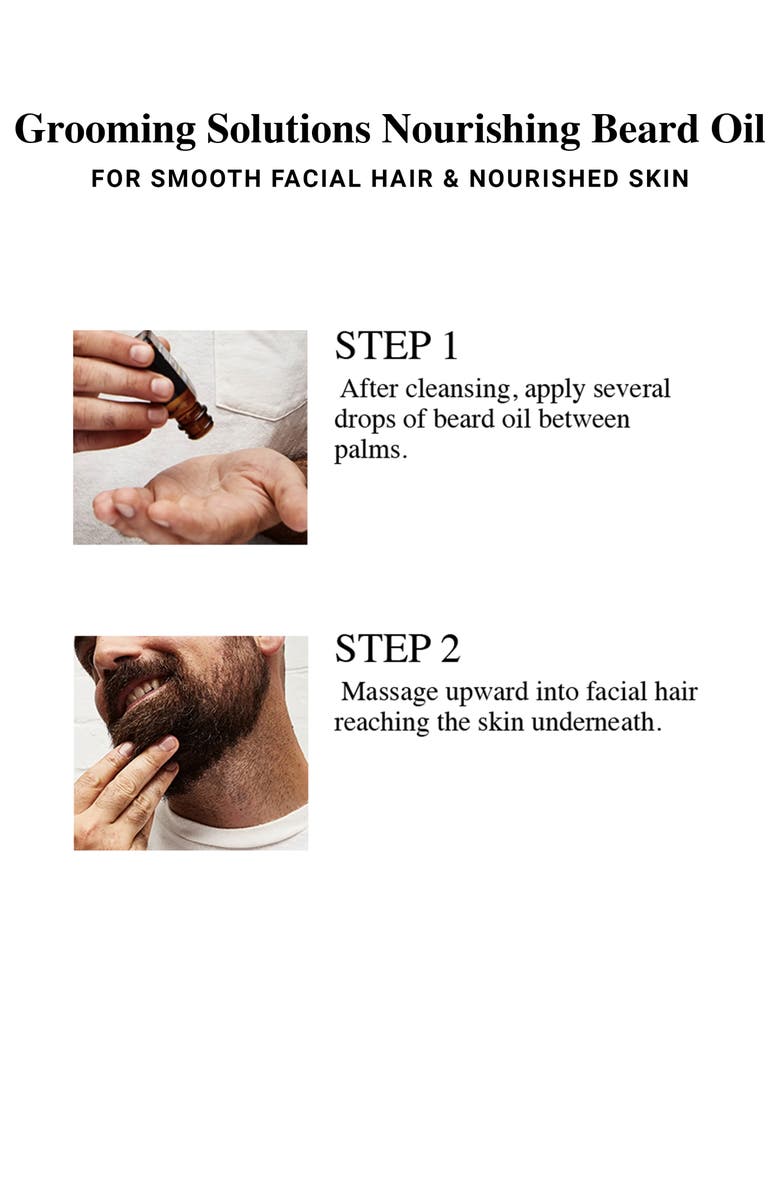 Grooming Solutions Nourishing Beard Oil

FOR SMOOTH FACIAL HAIR & NOURISHED SKIN

STEP 1

After cleansing, apply several drops of beard oil between palms.

STEP 2

Massage upward into facial hair reaching the skin underneath.