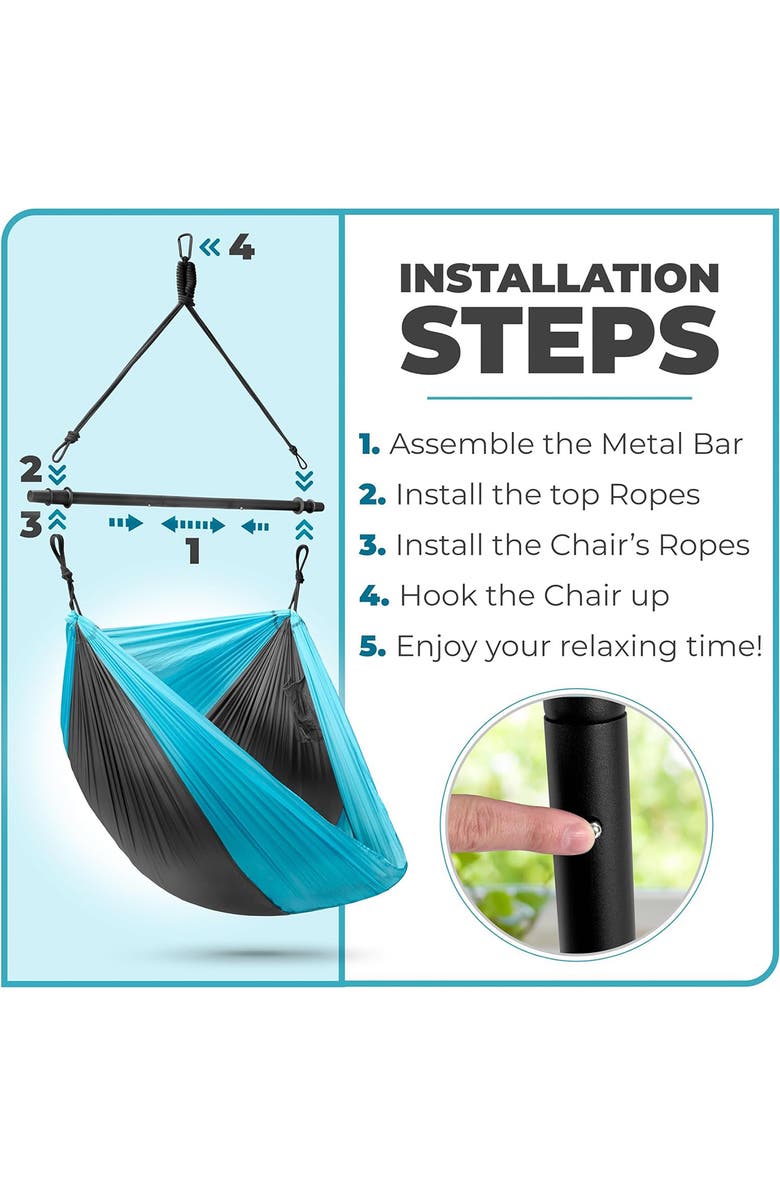 4

2

3

1

INSTALLATION STEPS

1. Assemble the Metal Bar
2. Install the top Ropes
3. Install the Chair's Ropes
4. Hook the Chair up
5. Enjoy your relaxing time!