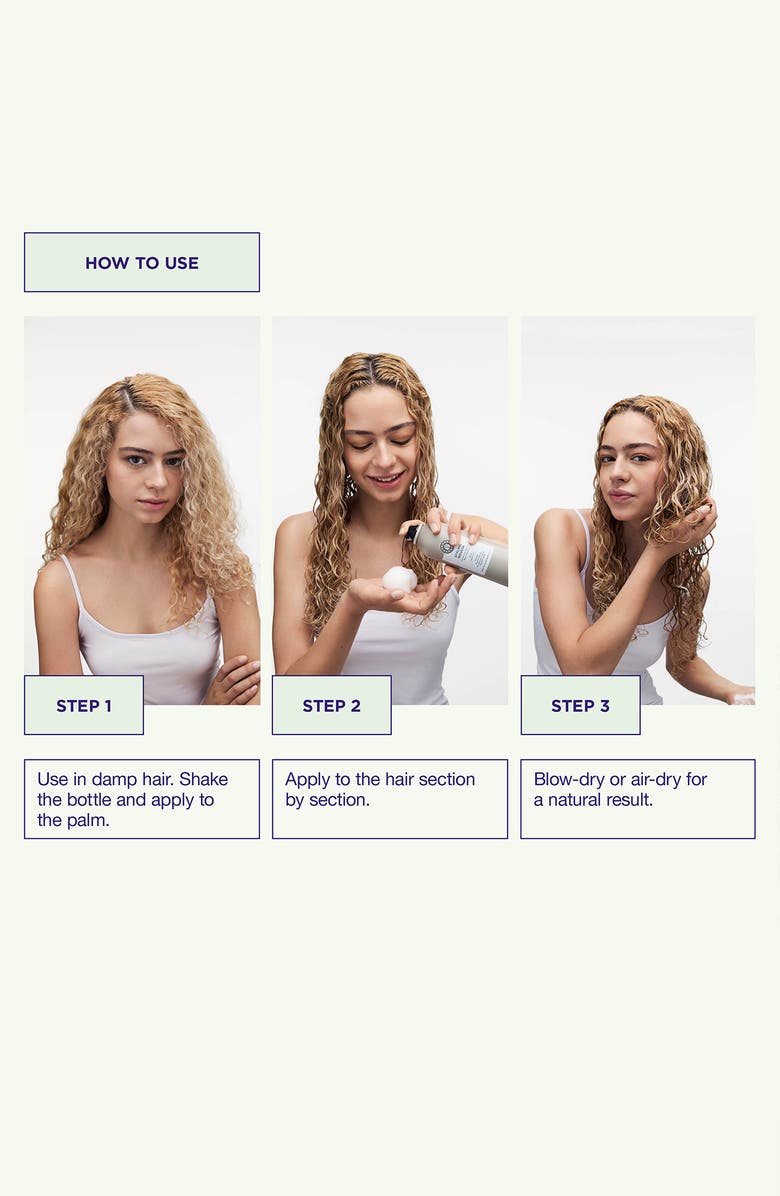 HOW TO USE

STEP 1

Use in damp hair. Shake the bottle and apply to the palm.

STEP 2

Apply to the hair section by section.

STEP 3

Blow-dry or air-dry for a natural result.