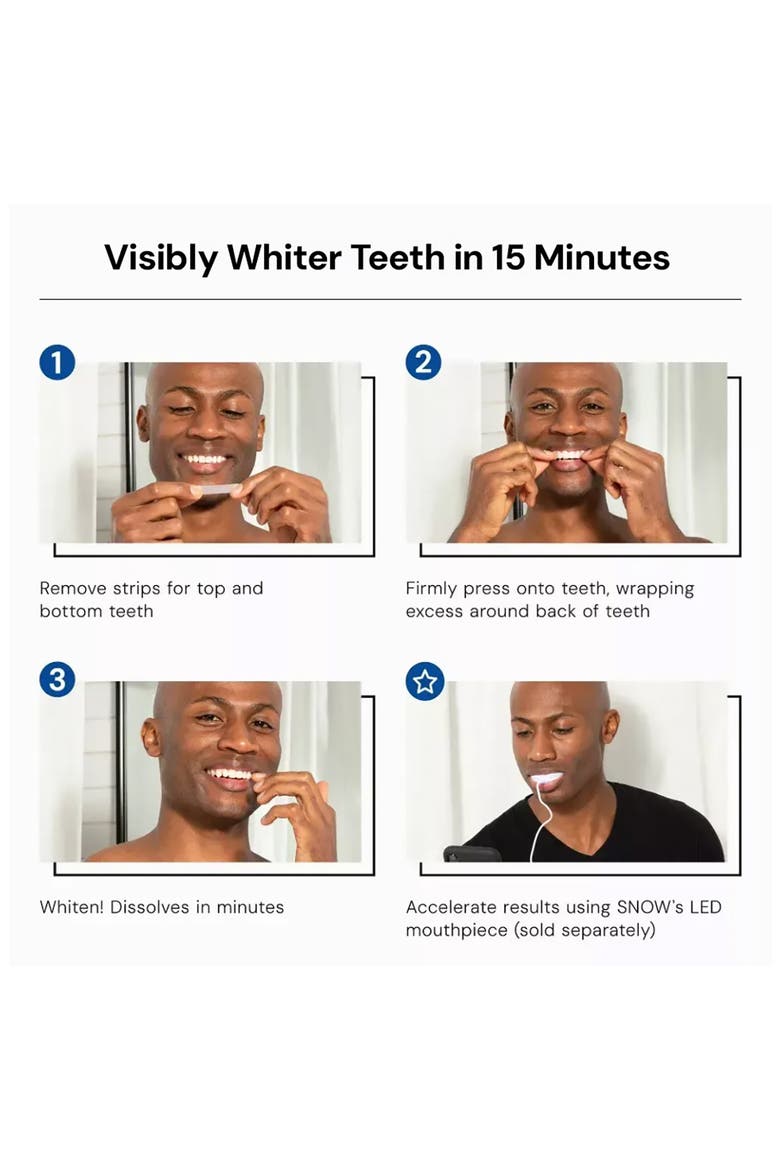 Visibly Whiter Teeth in 15 Minutes

1

Remove strips for top and bottom teeth

2

Firmly press onto teeth, wrapping excess around back of teeth

3

Whiten! Dissolves in minutes

Accelerate results using SNOW's LED mouthpiece (sold separately)